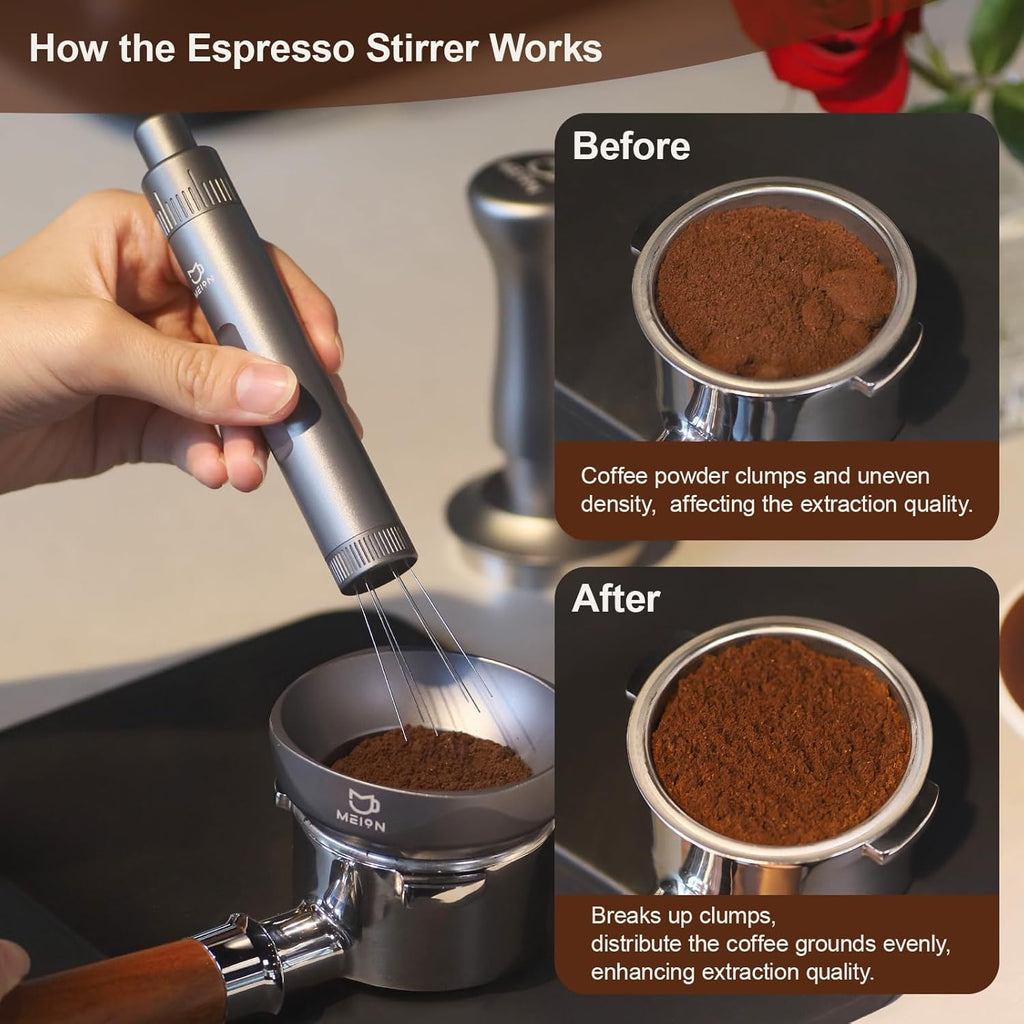 How the Espresso Stirrer Works

MEION

MEION

Before

Coffee powder clumps and uneven density, affecting the extraction quality.

After

Breaks up clumps,
distribute the coffee grounds evenly,
enhancing extraction quality.