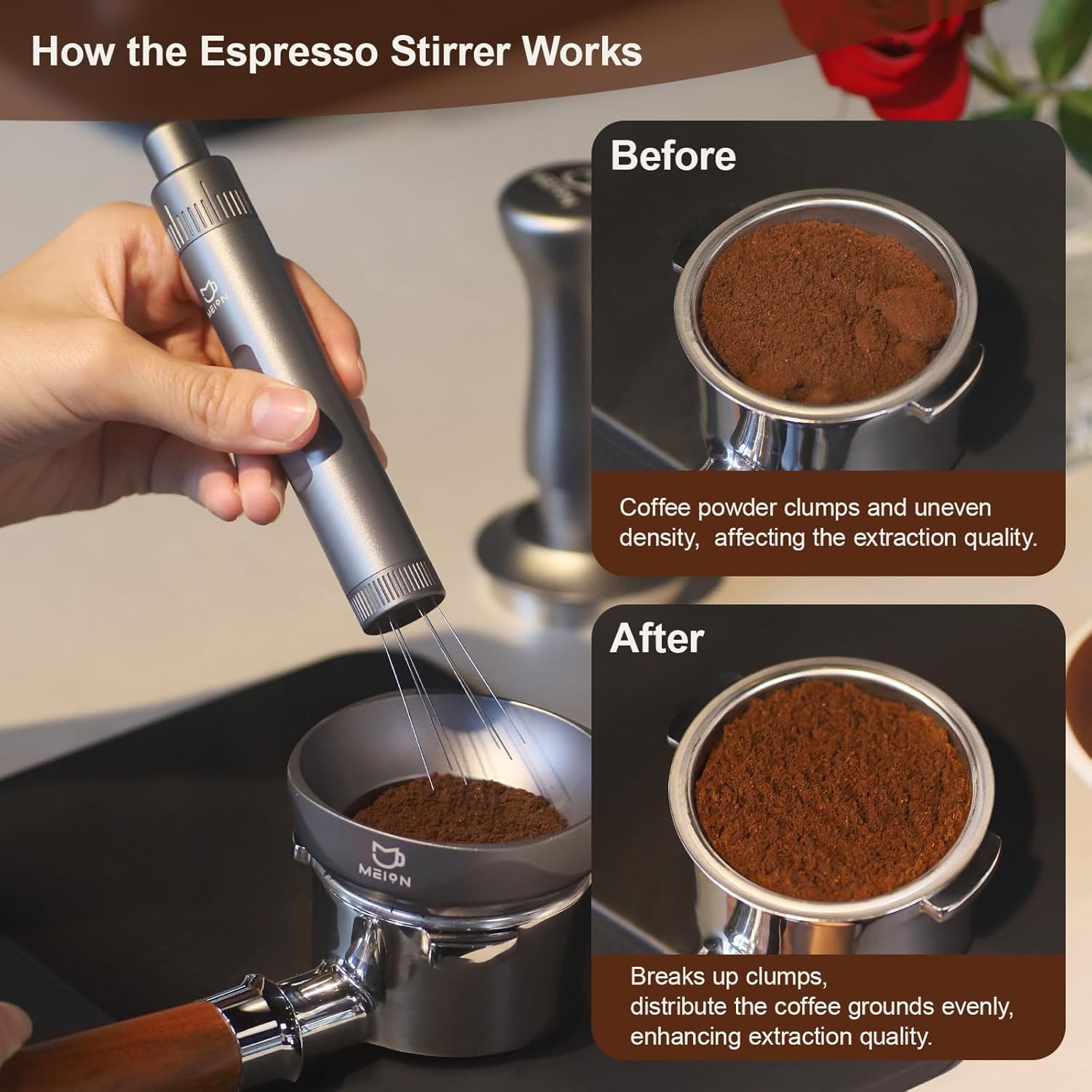 How the Espresso Stirrer Works

MEION

MEION

Before

Coffee powder clumps and uneven density,  affecting the extraction quality.

After

Breaks up clumps, distribute the coffee grounds evenly, enhancing extraction quality.