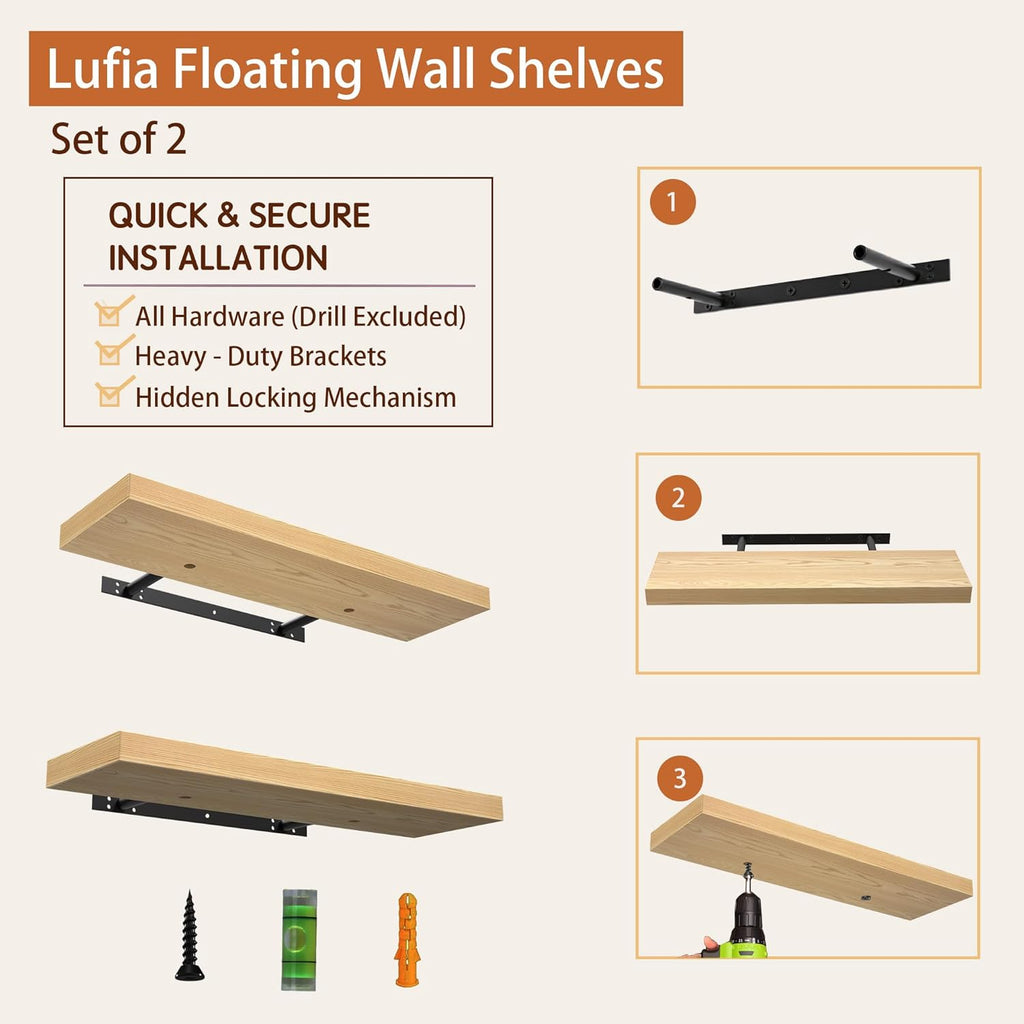 Lufia Floating Wall Shelves

Set of 2

QUICK & SECURE INSTALLATION

All Hardware (Drill Excluded)

Heavy - Duty Brackets

Hidden Locking Mechanism

1

2

3