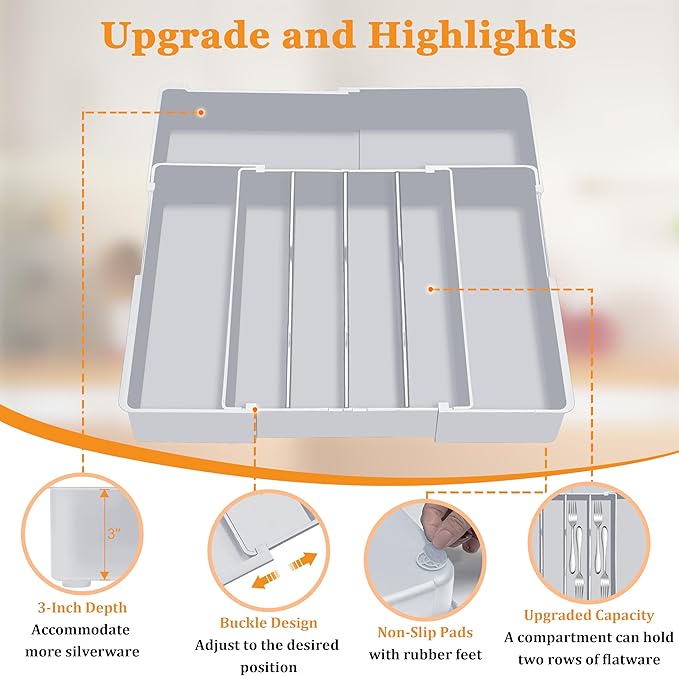 Upgrade and Highlights

3"

3-Inch Depth
Accommodate more silverware

Buckle Design
Adjust to the desired position

Non-Slip Pads
with rubber feet

Upgraded Capacity
A compartment can hold two rows of flatware