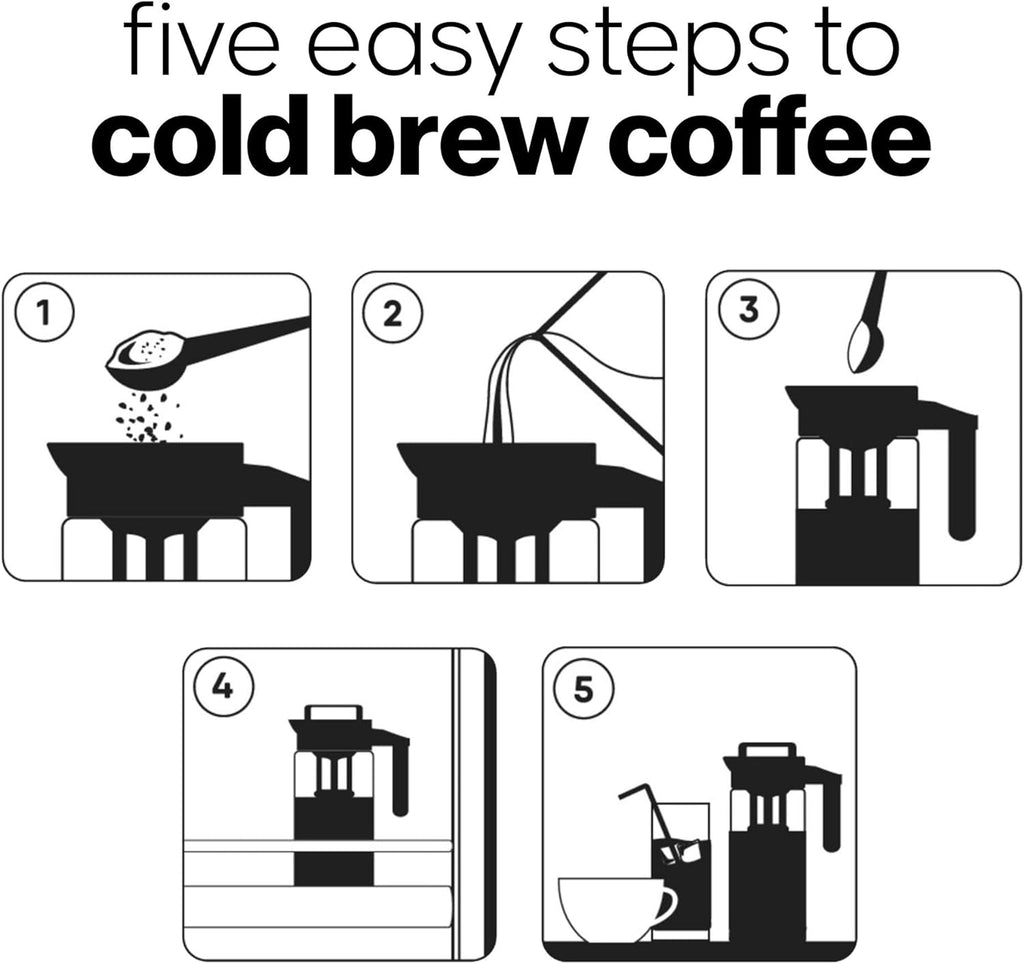 five easy steps to
cold brew coffee

1

2

3

4

5