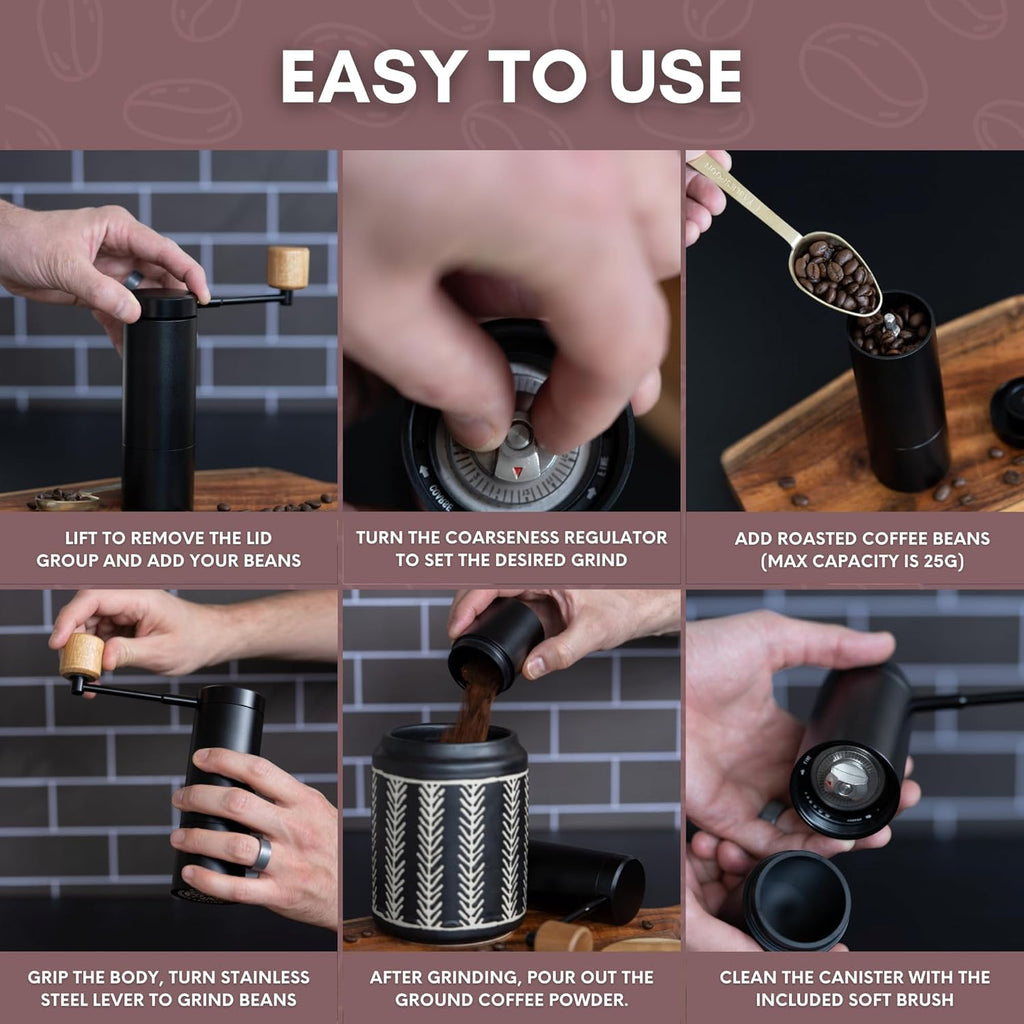 EASY TO USE

LIFT TO REMOVE THE LID GROUP AND ADD YOUR BEANS

TURN THE COARSENESS REGULATOR TO SET THE DESIRED GRIND

ADD ROASTED COFFEE BEANS (MAX CAPACITY IS 25G)

GRIP THE BODY, TURN STAINLESS STEEL LEVER TO GRIND BEANS

AFTER GRINDING, POUR OUT THE GROUND COFFEE POWDER.

CLEAN THE CANISTER WITH THE INCLUDED SOFT BRUSH