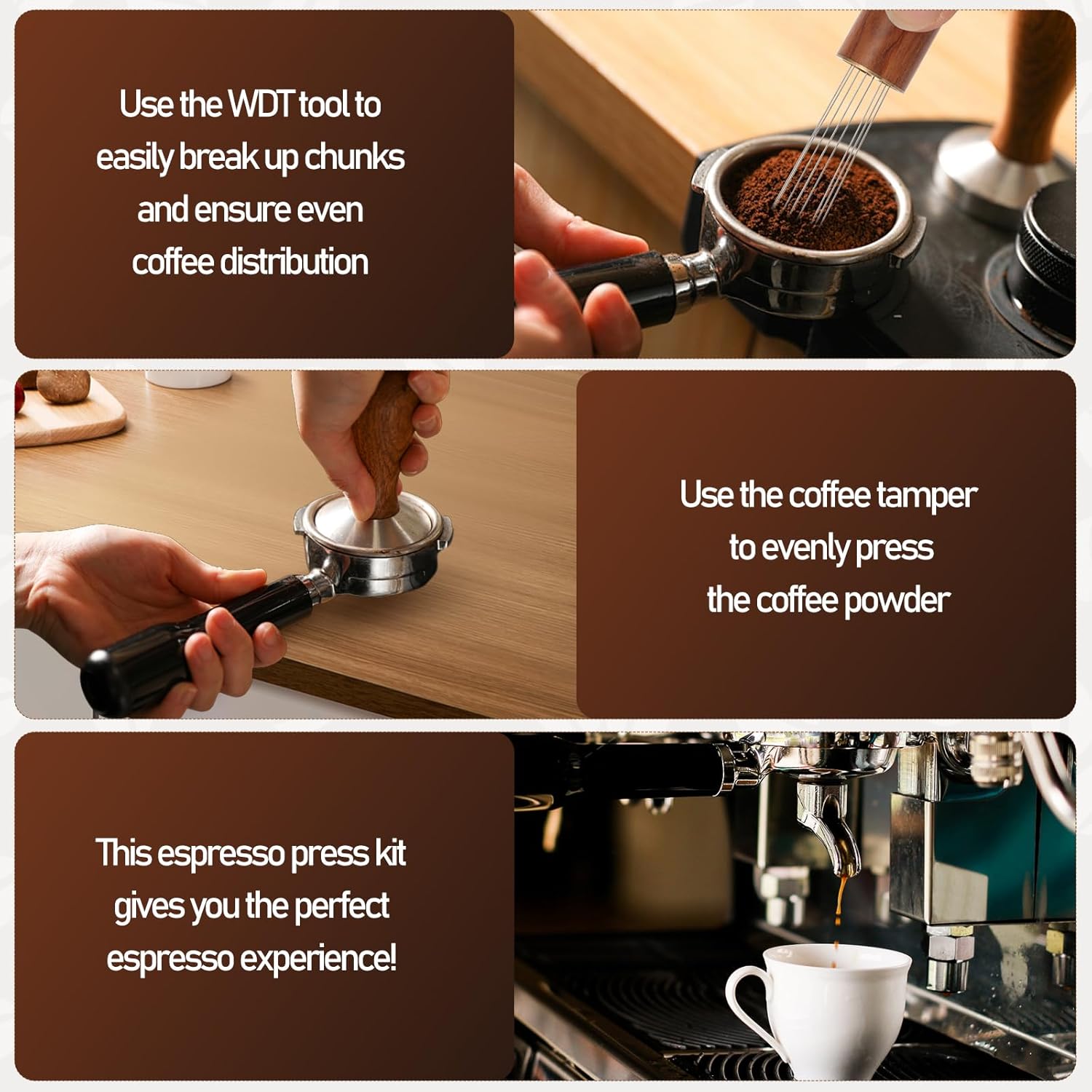 Use the WDT tool to easily break up chunks and ensure even coffee distribution

Use the coffee tamper to evenly press the coffee powder

This espresso press kit gives you the perfect espresso experience!