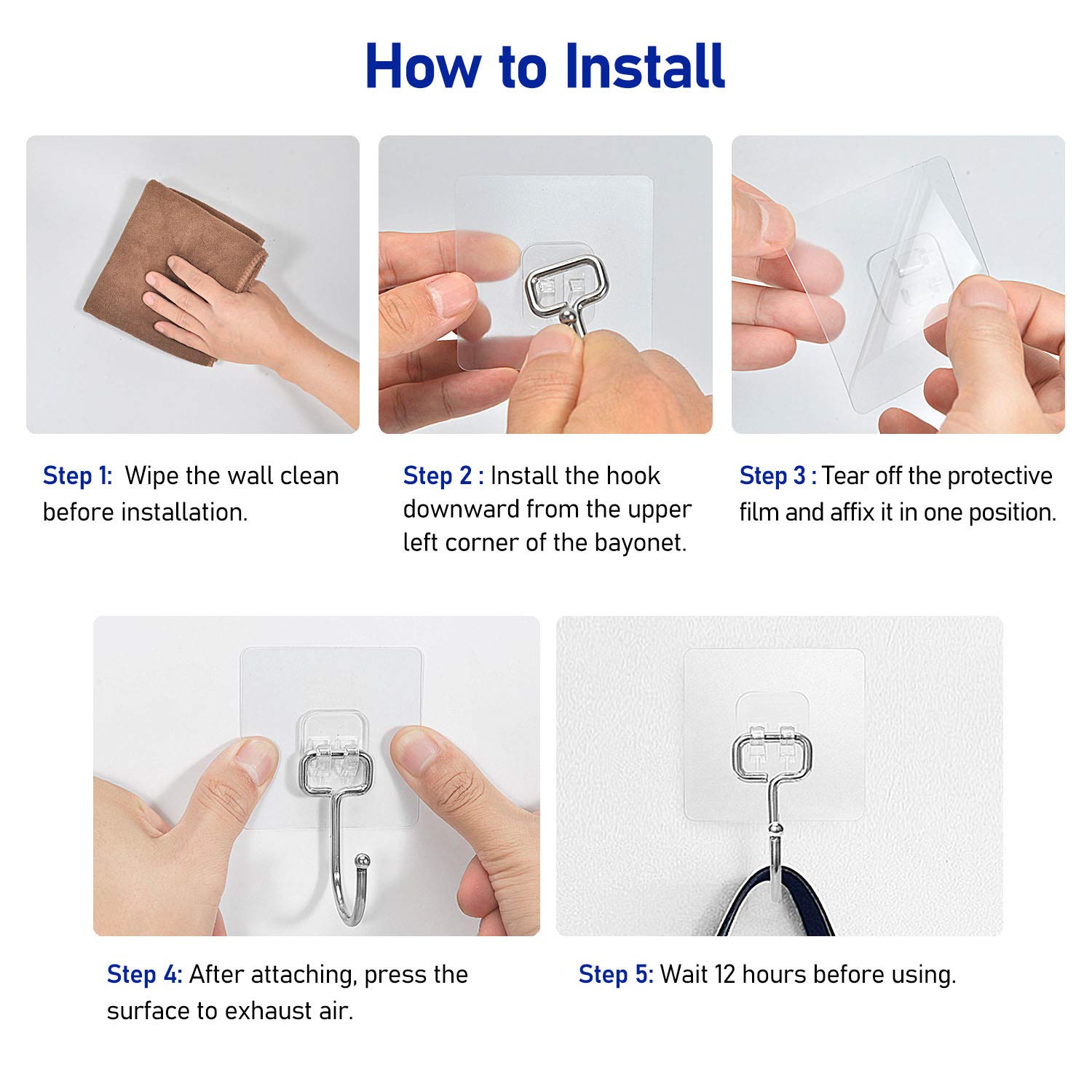 How to Install

Step 1: Wipe the wall clean before installation.

Step 2 : Install the hook downward from the upper left corner of the bayonet.

Step 3 : Tear off the protective film and affix it in one position.

Step 4: After attaching, press the surface to exhaust air.

Step 5: Wait 12 hours before using.