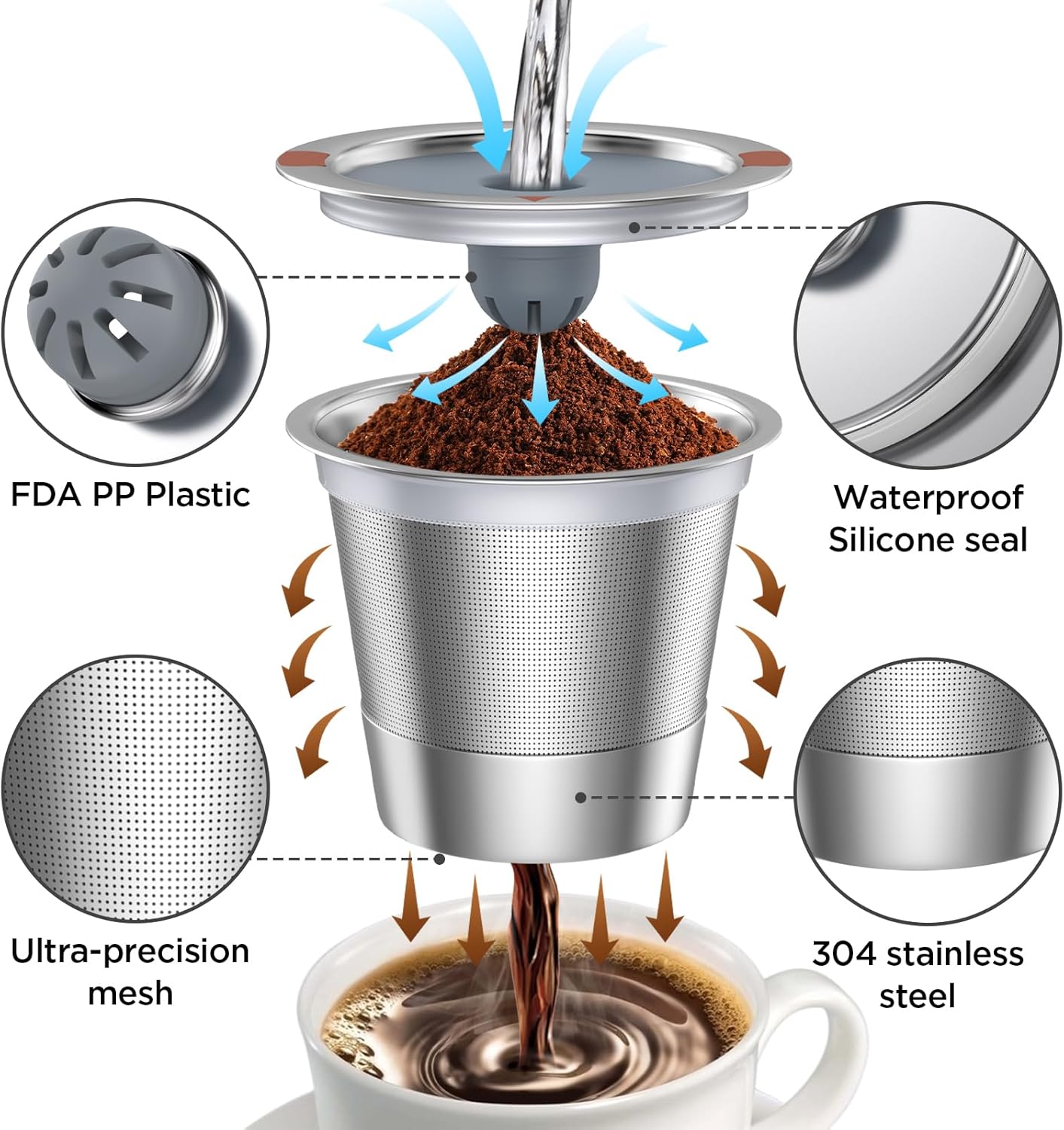 FDA PP Plastic

Waterproof Silicone seal

Ultra-precision mesh

304 stainless steel