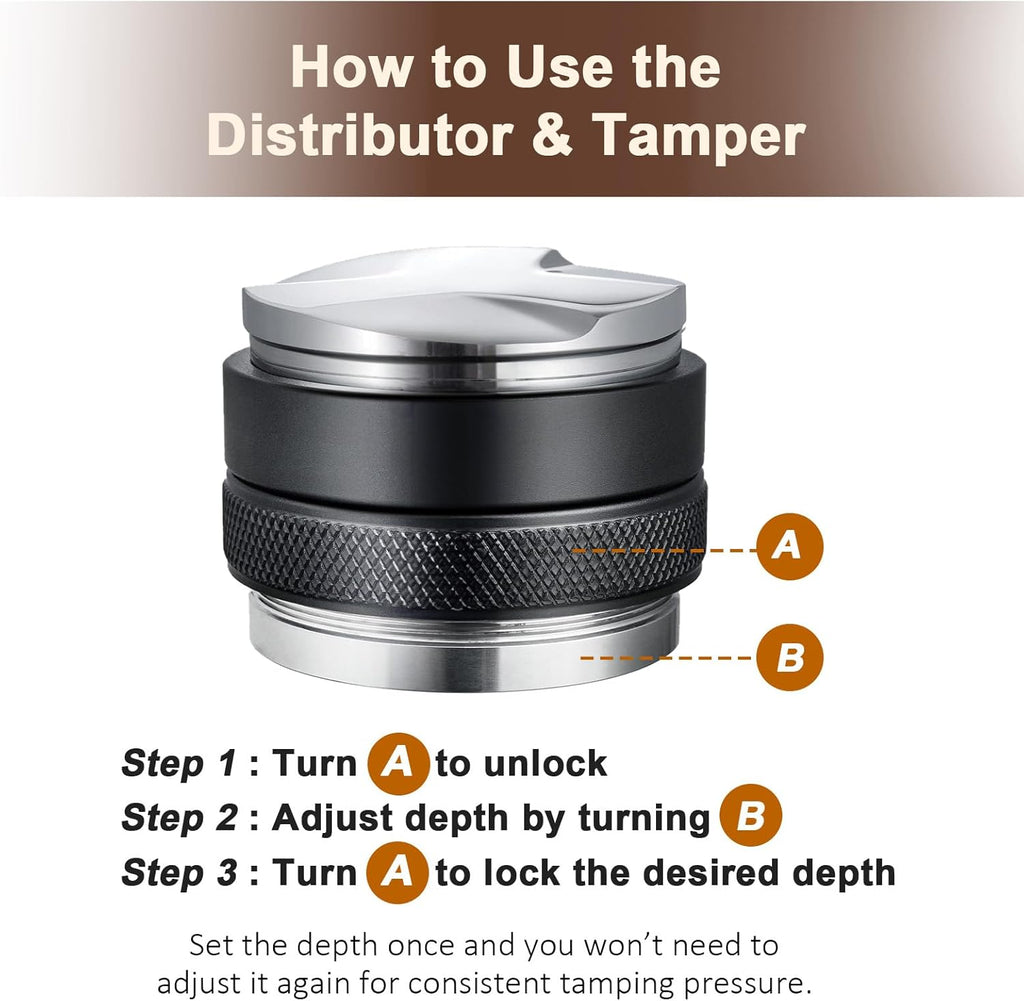 How to Use the Distributor & Tamper

A

B

Step 1 : Turn A to unlock
Step 2 : Adjust depth by turning B
Step 3 : Turn A to lock the desired depth

Set the depth once and you won't need to adjust it again for consistent tamping pressure.