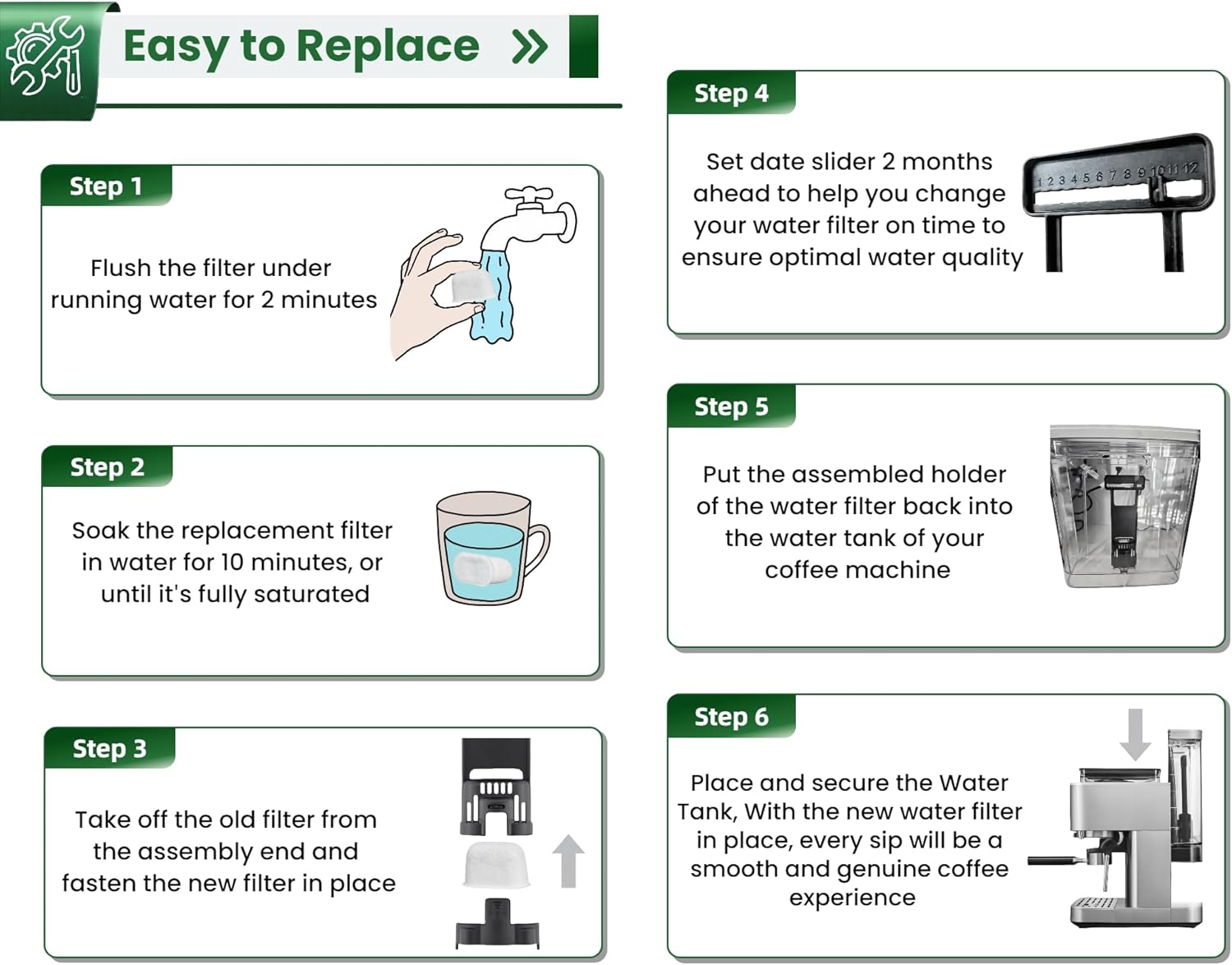 Easy to Replace »

Step 1

Flush the filter under running water for 2 minutes

Step 2

Soak the replacement filter in water for 10 minutes, or until it's fully saturated

Step 3

Take off the old filter from the assembly end and fasten the new filter in place

Step 4

Set date slider 2 months ahead to help you change your water filter on time to ensure optimal water quality

1 2 3 4 5 6 7 8 9 10 11 12

Step 5

Put the assembled holder of the water filter back into the water tank of your coffee machine

Step 6

Place and secure the Water Tank, With the new water filter in place, every sip will be a smooth and genuine coffee experience