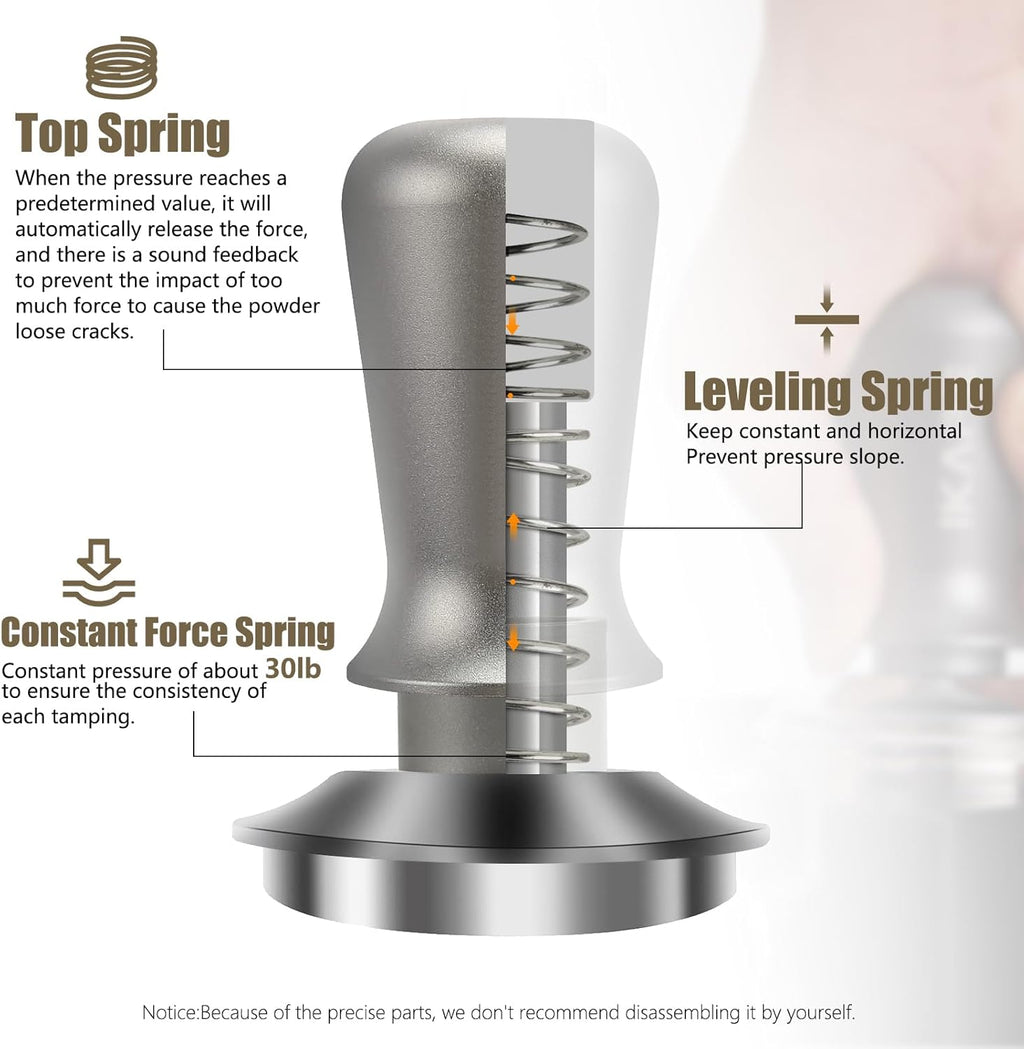 Top Spring

When the pressure reaches a predetermined value, it will automatically release the force, and there is a sound feedback to prevent the impact of too much force to cause the powder loose cracks.

Leveling Spring

Keep constant and horizontal
Prevent pressure slope.

Constant Force Spring

Constant pressure of about 30lb to ensure the consistency of each tamping.

Notice:Because of the precise parts, we don't recommend disassembling it by yourself.