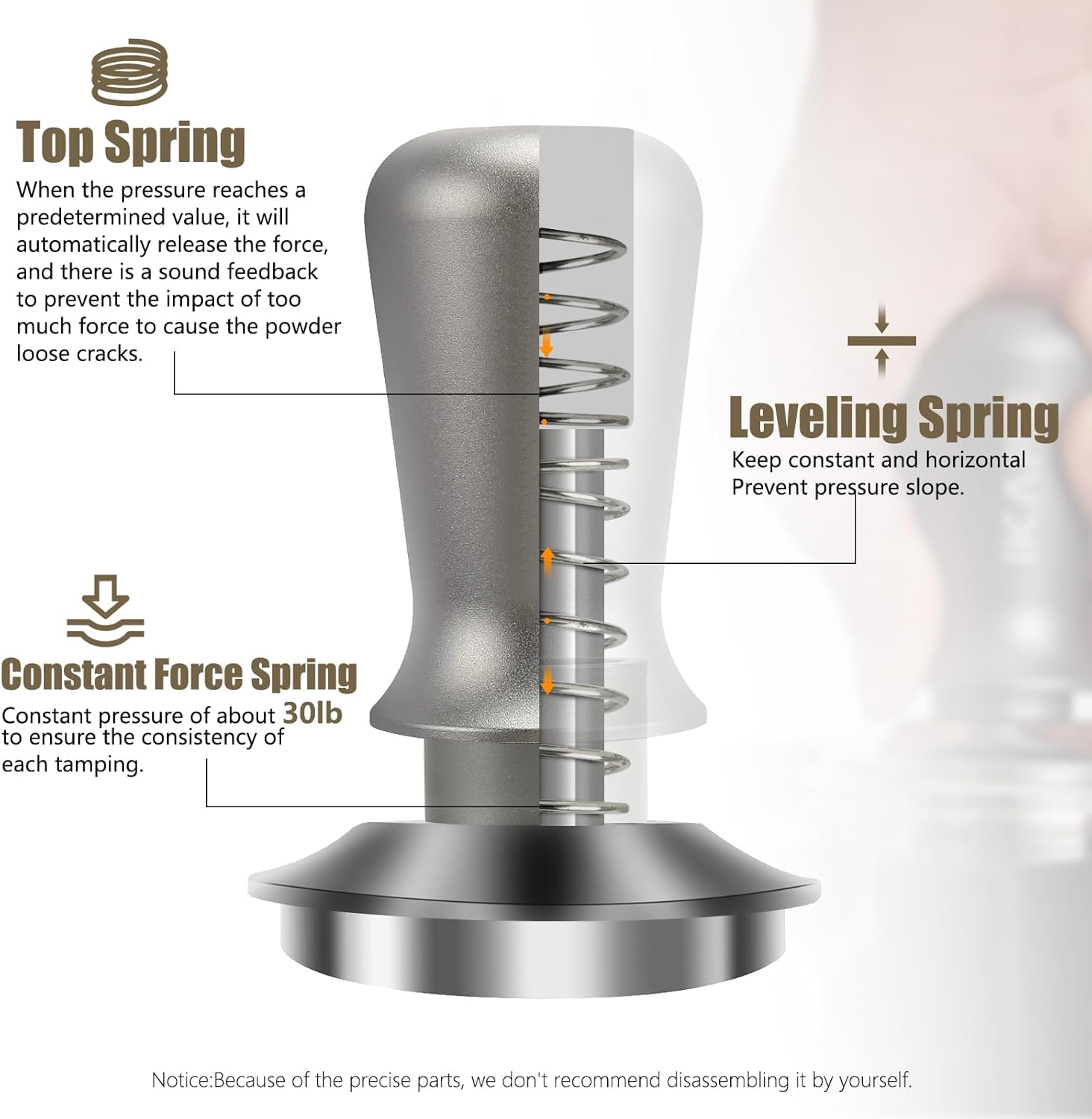 Top Spring
When the pressure reaches a predetermined value, it will automatically release the force, and there is a sound feedback to prevent the impact of too much force to cause the powder loose cracks.

Leveling Spring
Keep constant and horizontal
Prevent pressure slope.

Constant Force Spring
Constant pressure of about 30lb to ensure the consistency of each tamping.

Notice:Because of the precise parts, we don't recommend disassembling it by yourself.