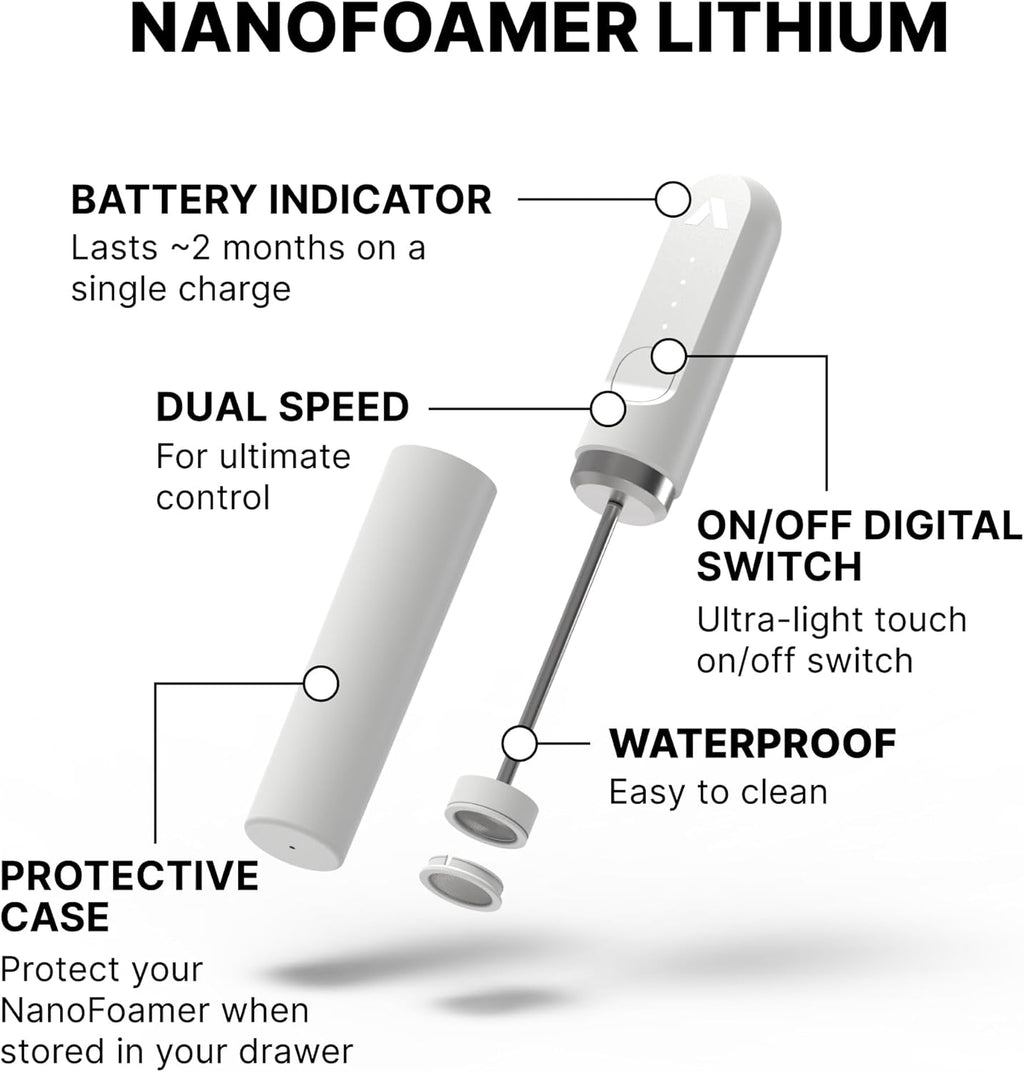 NANOFOAMER LITHIUM

BATTERY INDICATOR
Lasts ~2 months on a single charge

DUAL SPEED
For ultimate control

ON/OFF DIGITAL SWITCH
Ultra-light touch on/off switch

WATERPROOF
Easy to clean

PROTECTIVE CASE
Protect your NanoFoamer when stored in your drawer