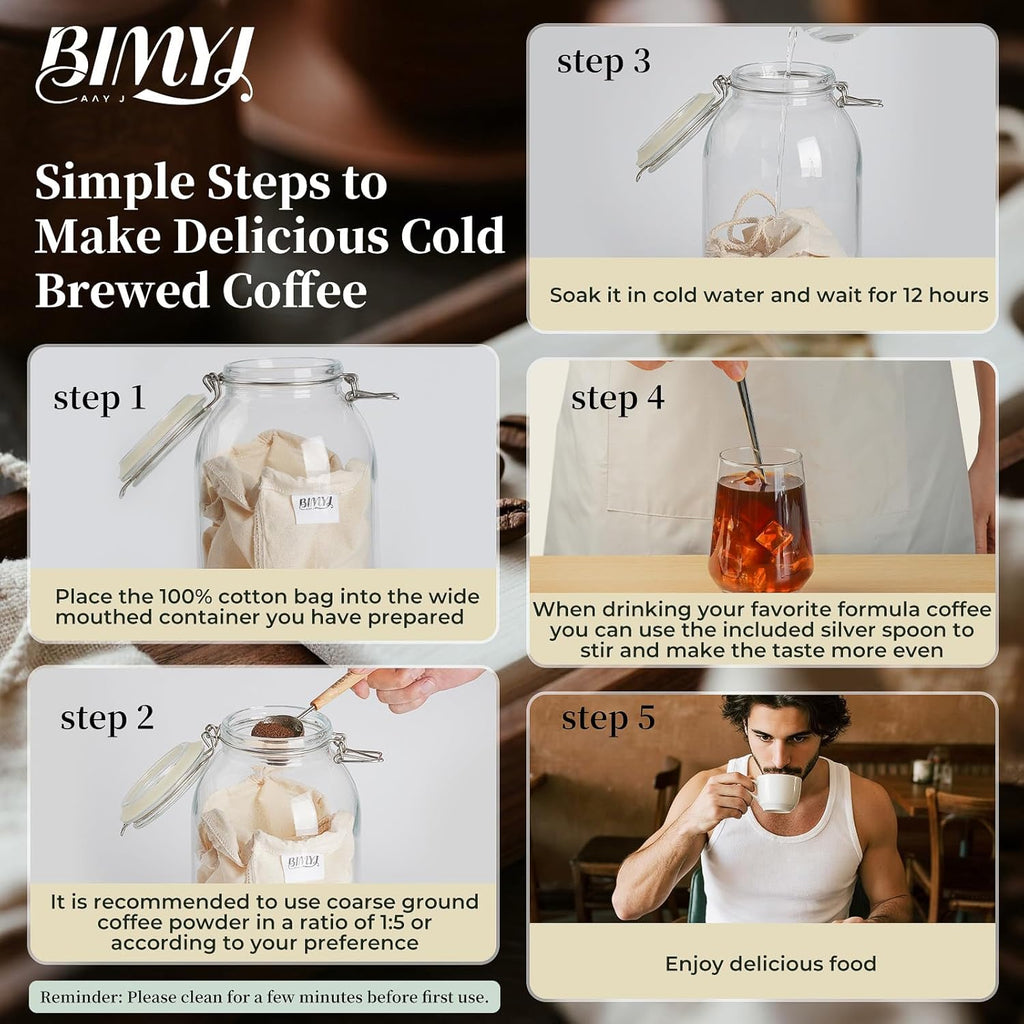 BIMYJ
AAY J

Simple Steps to Make Delicious Cold Brewed Coffee

step 1

BIMYJ

Place the 100% cotton bag into the wide mouthed container you have prepared

step 2

BIMYJ

It is recommended to use coarse ground coffee powder in a ratio of 1:5 or according to your preference

Reminder: Please clean for a few minutes before first use.

step 3

Soak it in cold water and wait for 12 hours

step 4

When drinking your favorite formula coffee you can use the included silver spoon to stir and make the taste more even

step 5

Enjoy delicious food