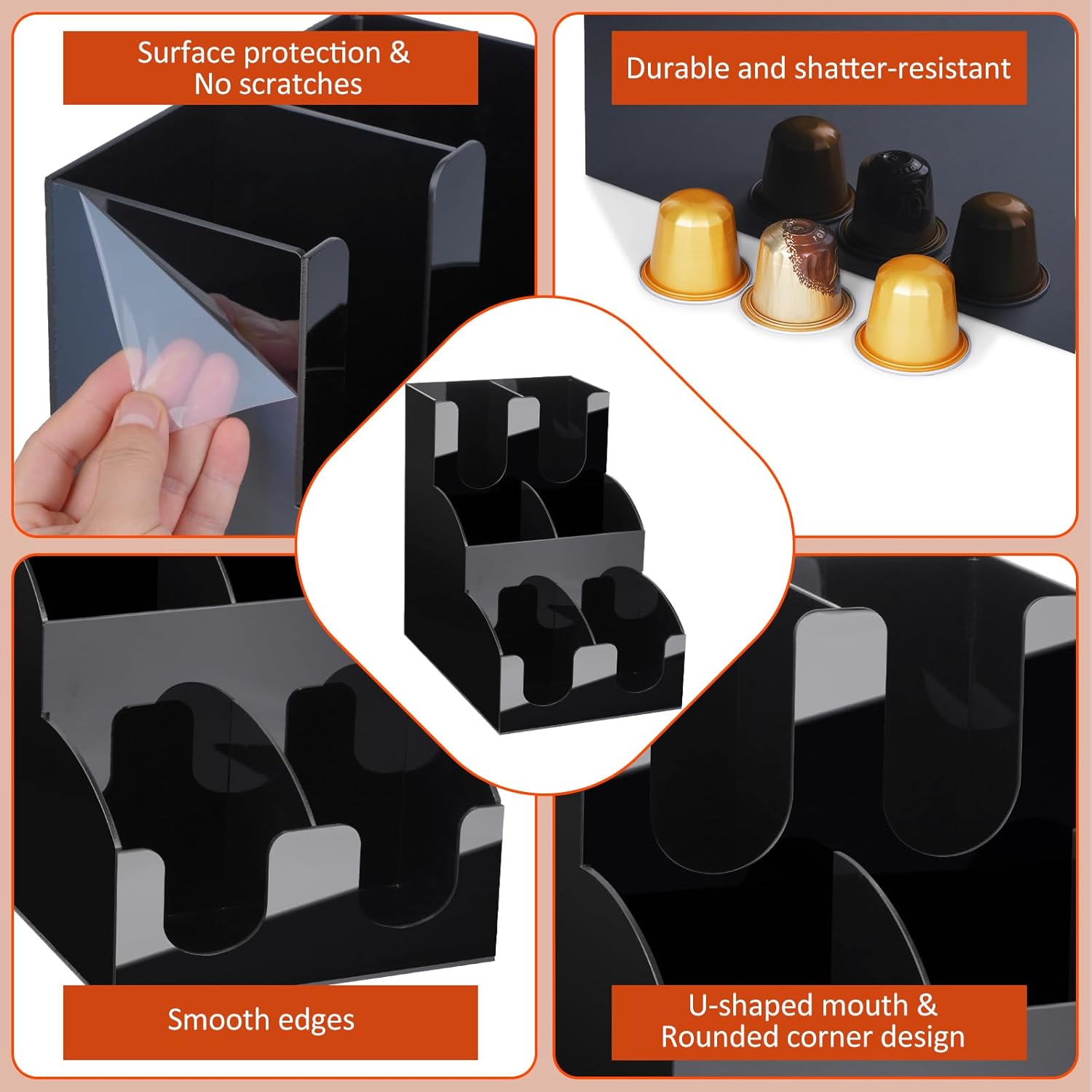 Surface protection &
No scratches

Durable and shatter-resistant

Smooth edges

U-shaped mouth &
Rounded corner design