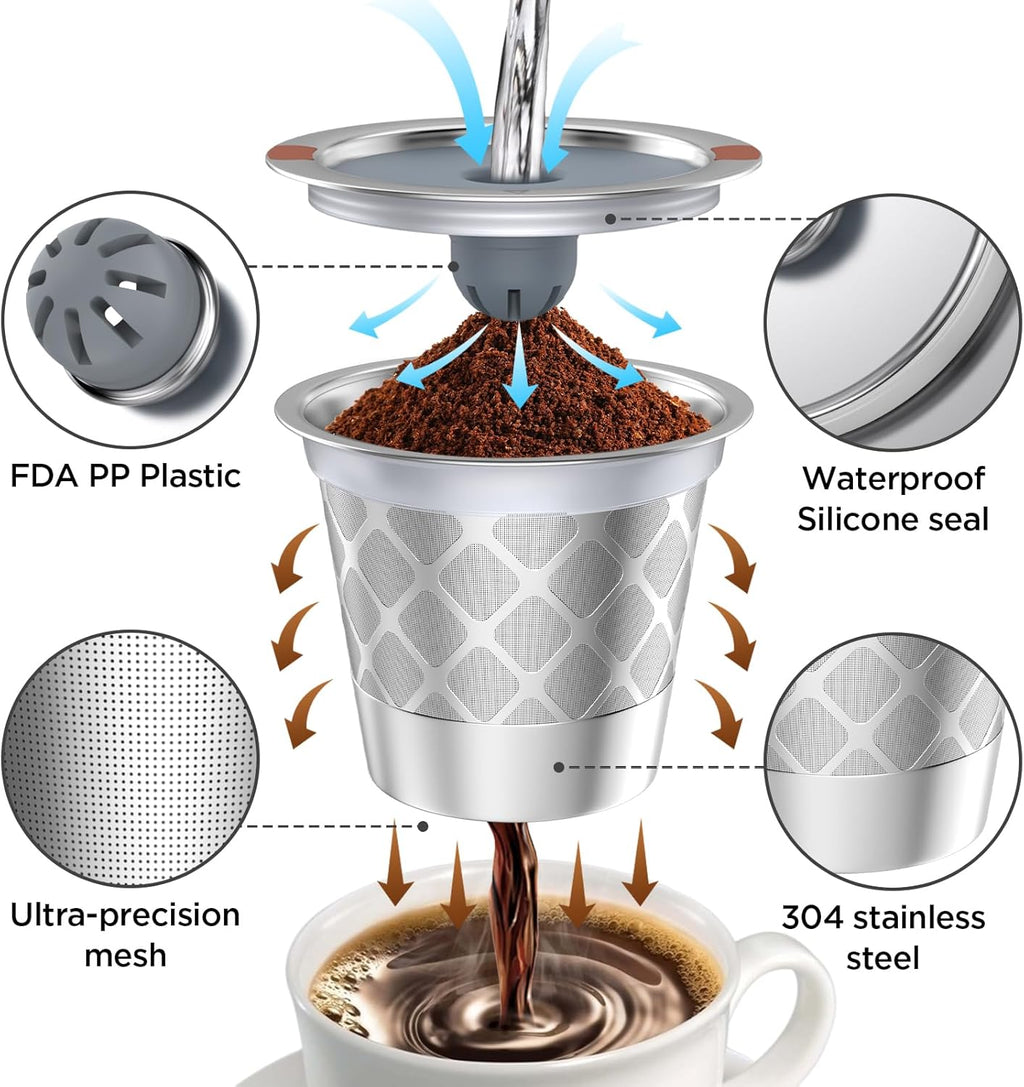 FDA PP Plastic

Waterproof Silicone seal

Ultra-precision mesh

304 stainless steel