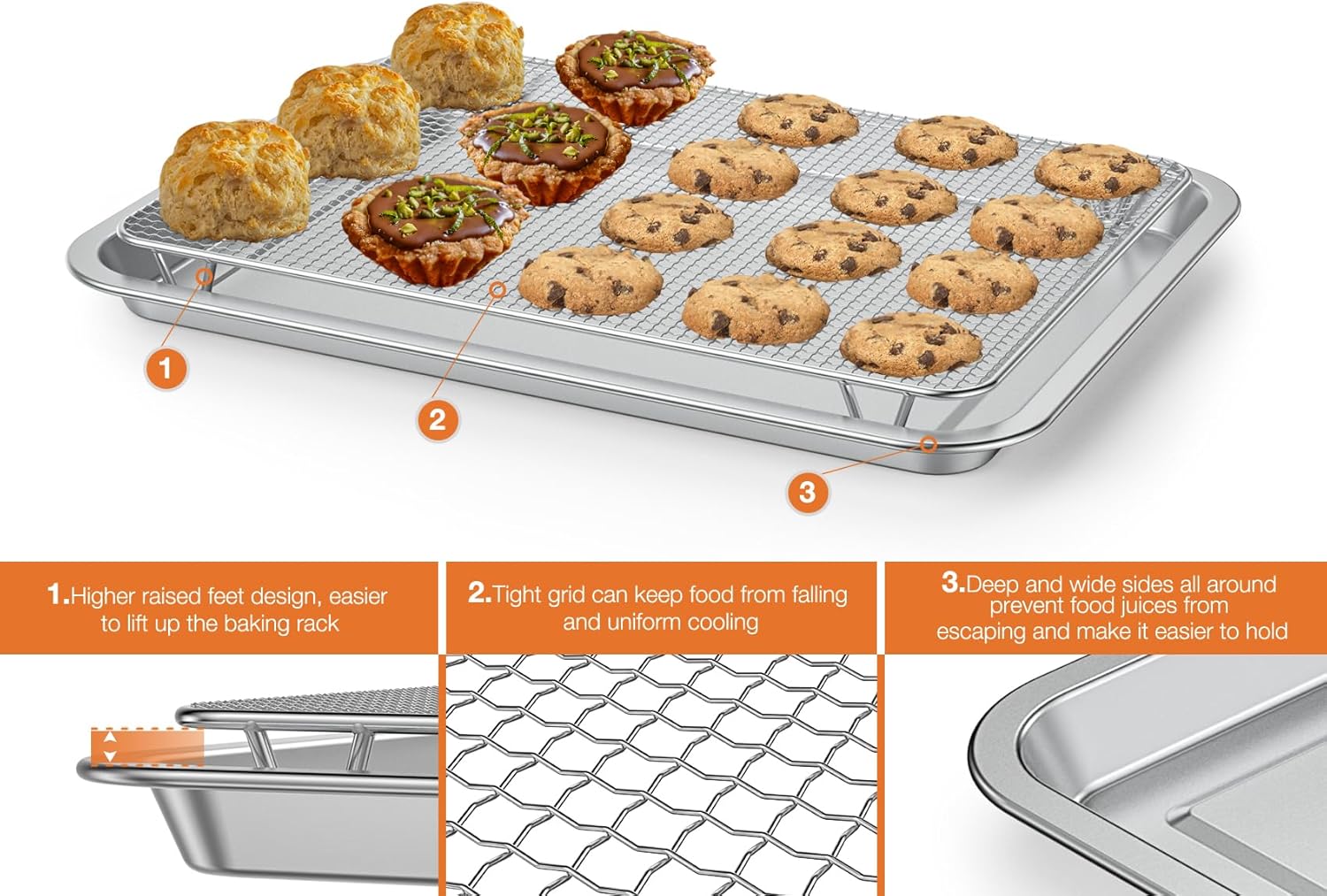 1

2

3

1.Higher raised feet design, easier to lift up the baking rack

2.Tight grid can keep food from falling and uniform cooling

3.Deep and wide sides all around prevent food juices from escaping and make it easier to hold