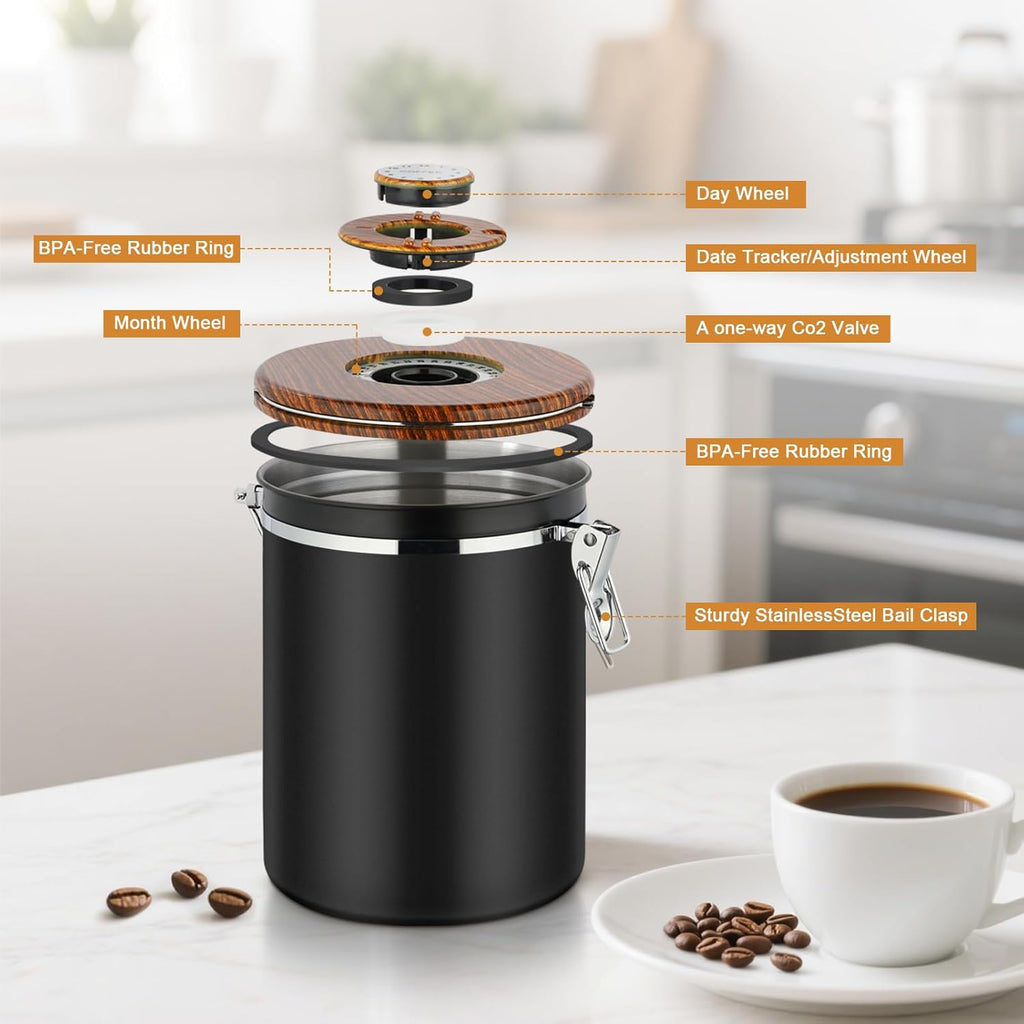 Day Wheel

BPA-Free Rubber Ring

Date Tracker/Adjustment Wheel

Month Wheel

A one-way Co2 Valve

BPA-Free Rubber Ring

Sturdy StainlessSteel Bail Clasp