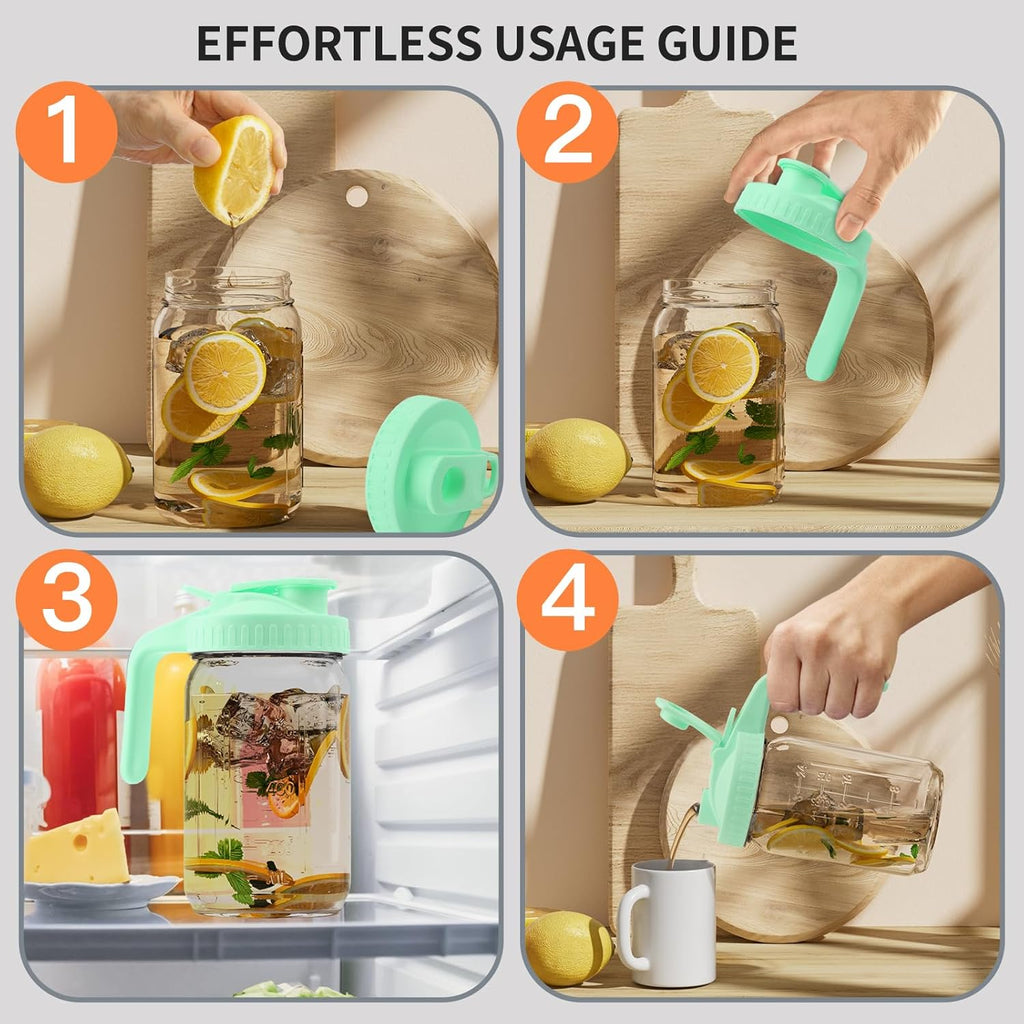 EFFORTLESS USAGE GUIDE

1

2

3

4