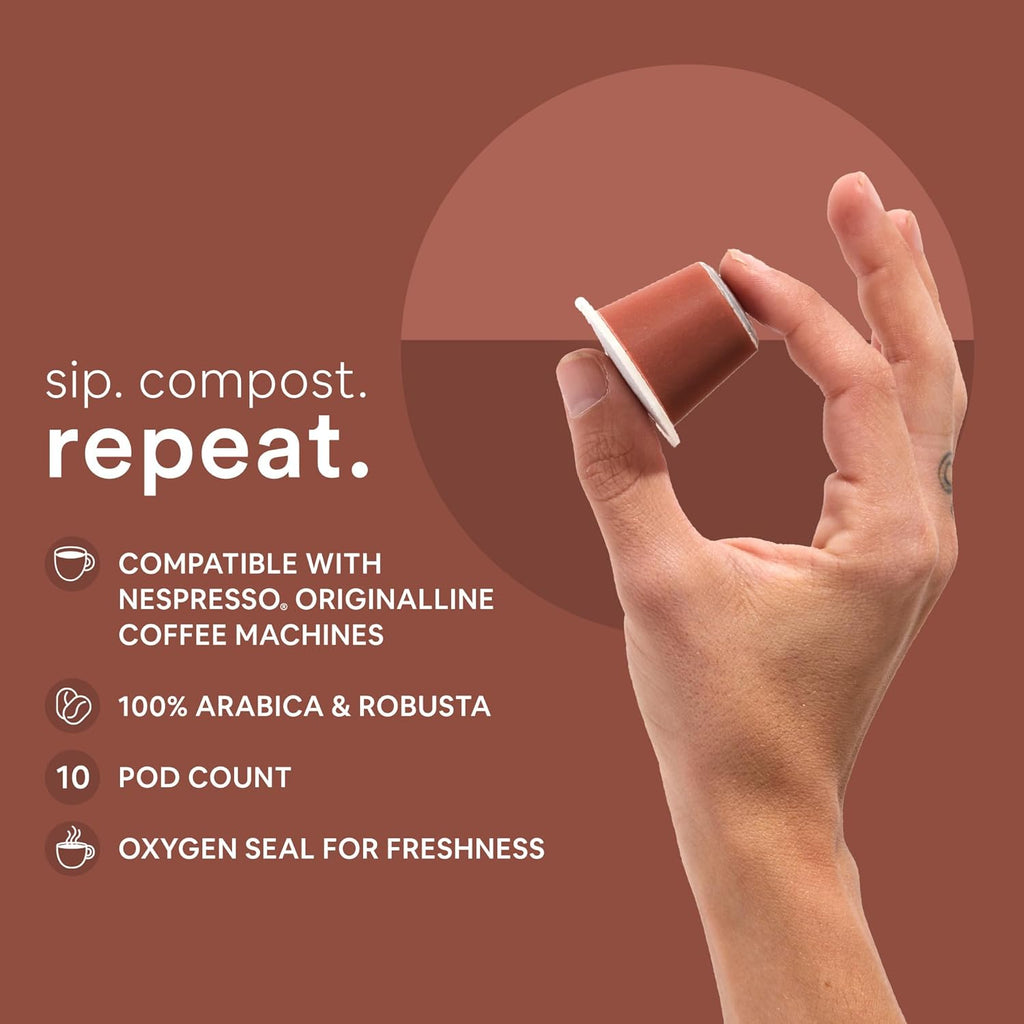 sip. compost.
repeat.

COMPATIBLE WITH NESPRESSO® ORIGINALLINE COFFEE MACHINES

100% ARABICA & ROBUSTA

10 POD COUNT

OXYGEN SEAL FOR FRESHNESS