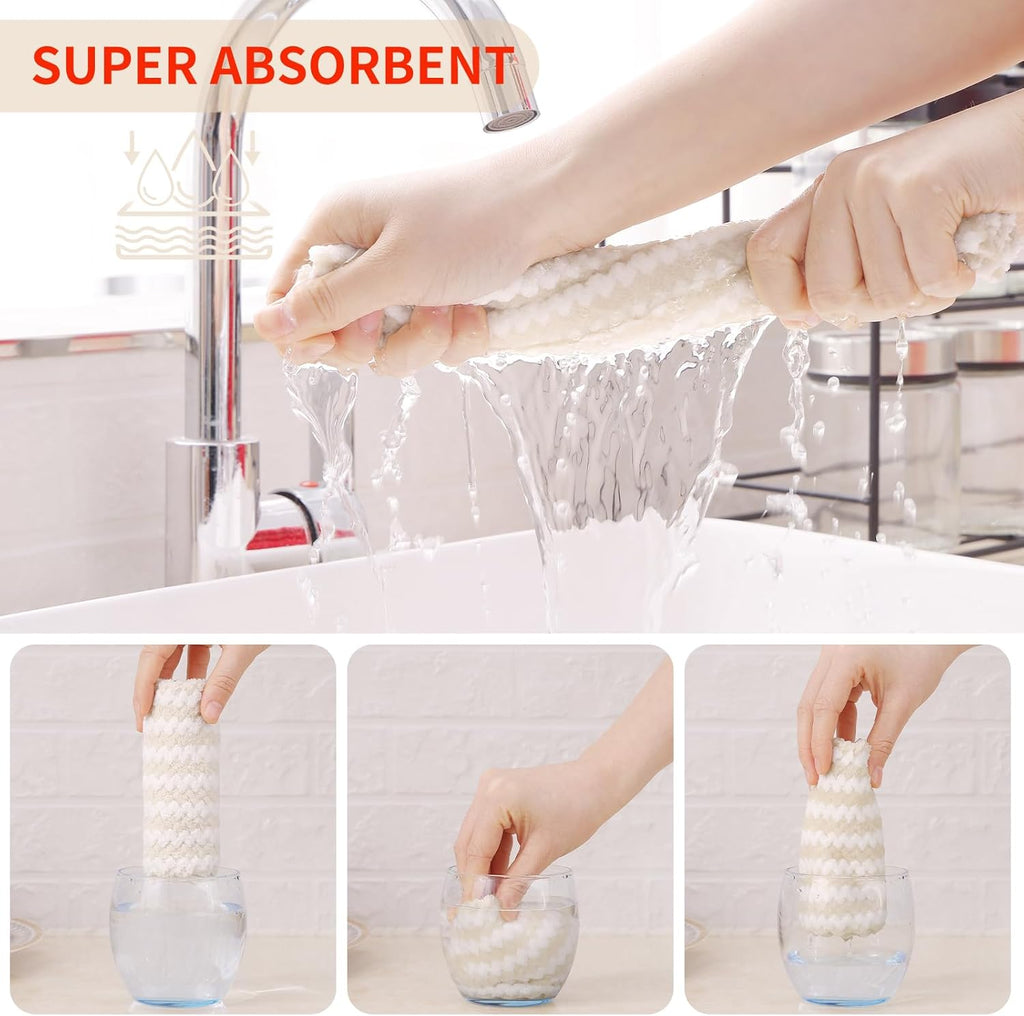 SUPER ABSORBENT