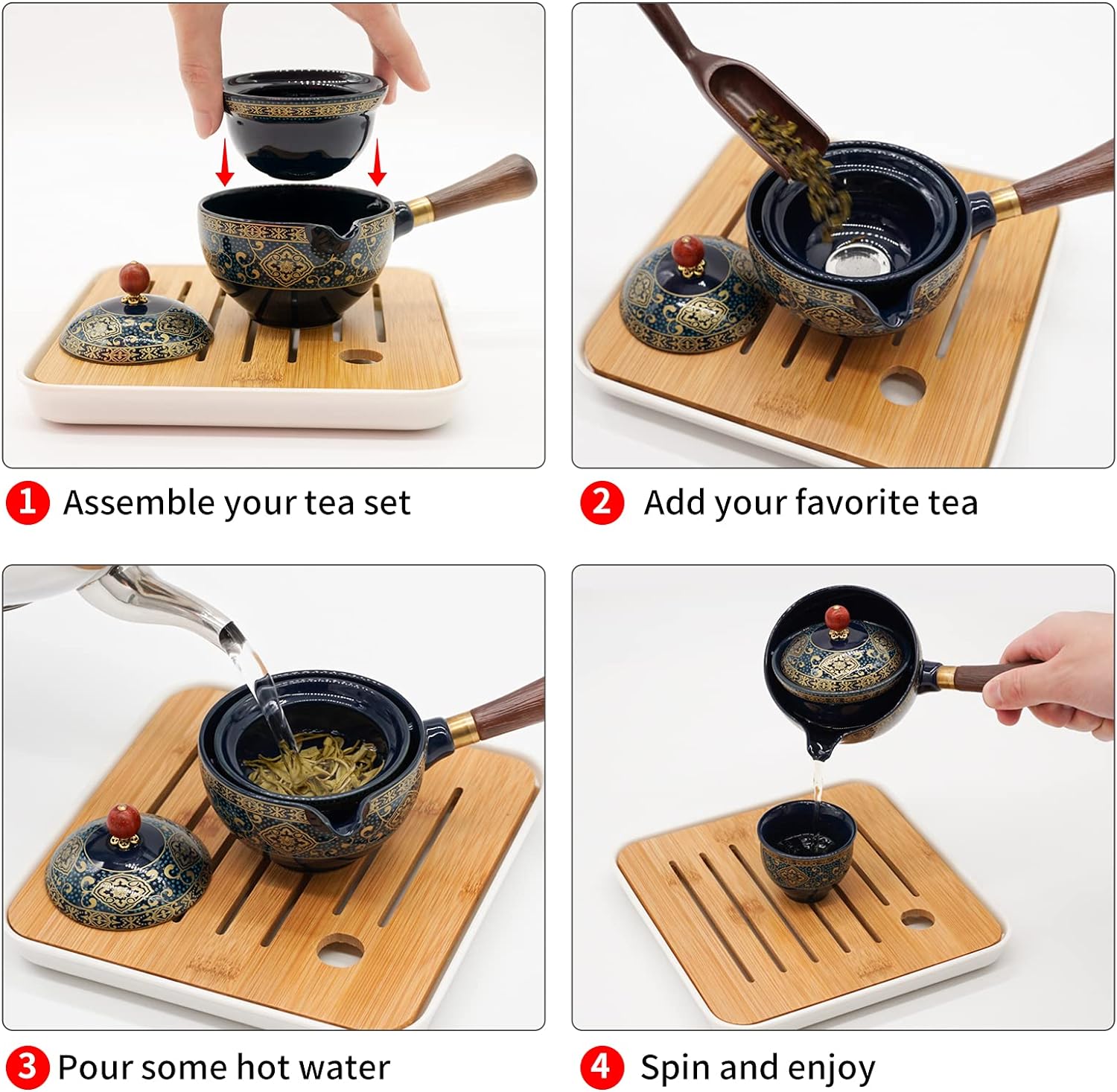 1 Assemble your tea set

2 Add your favorite tea

3 Pour some hot water

4 Spin and enjoy