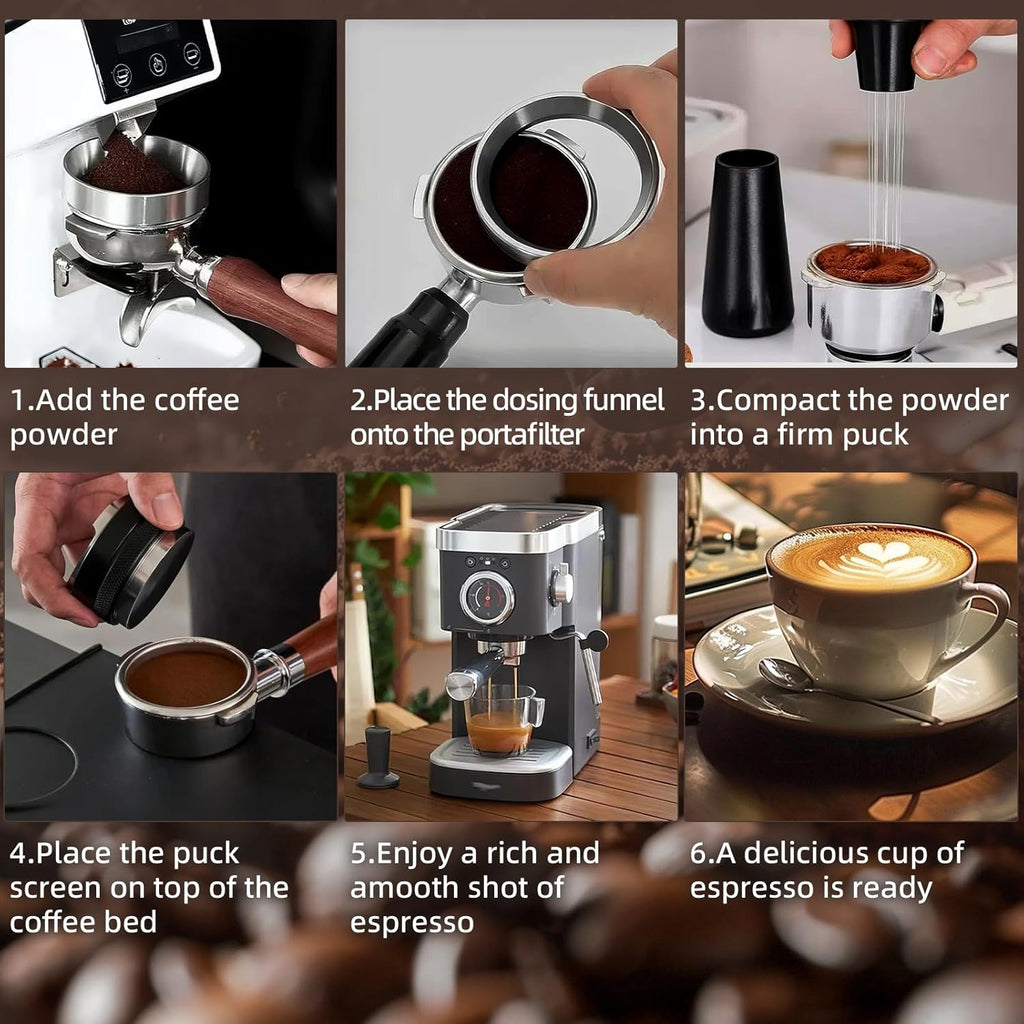 1.Add the coffee powder

2.Place the dosing funnel onto the portafilter

3.Compact the powder into a firm puck

4.Place the puck screen on top of the coffee bed

5.Enjoy a rich and amooth shot of espresso

6.A delicious cup of espresso is ready