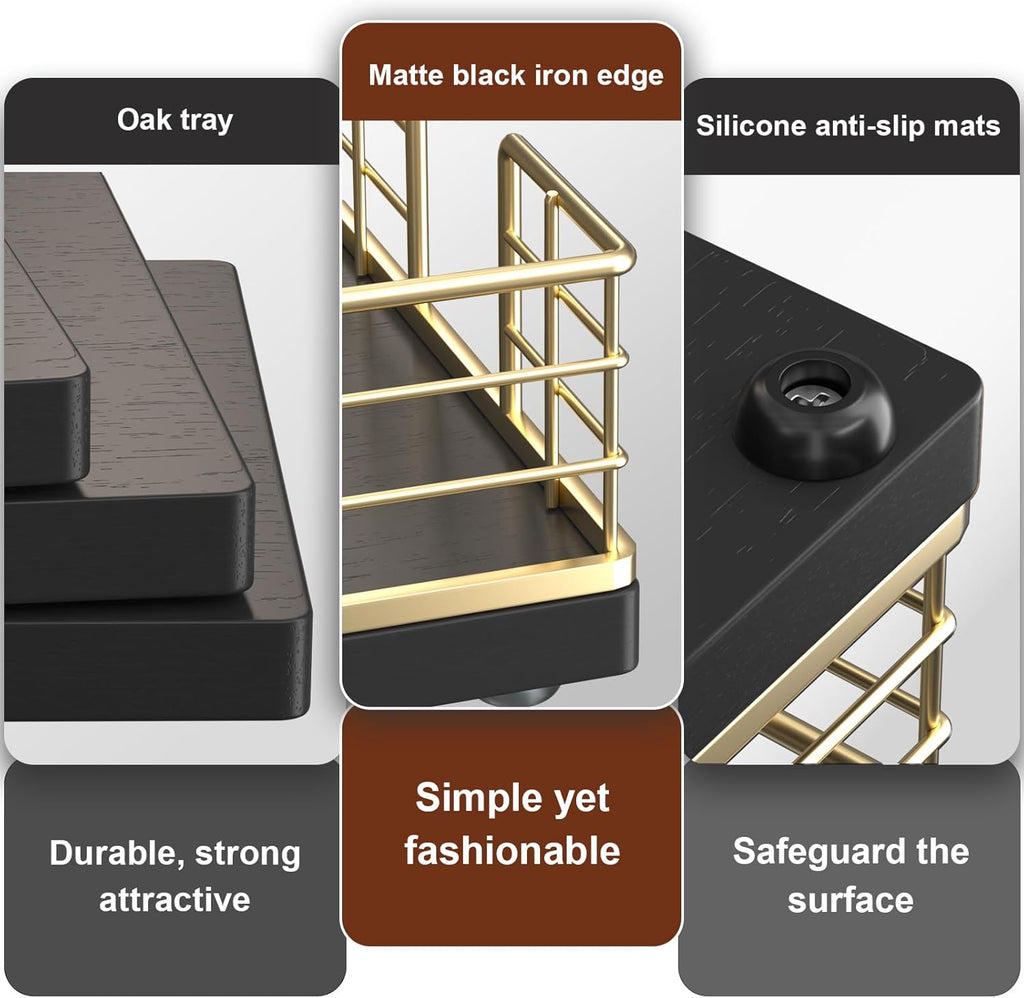 Oak tray

Durable, strong attractive

Matte black iron edge

Simple yet fashionable

Silicone anti-slip mats

Safeguard the surface