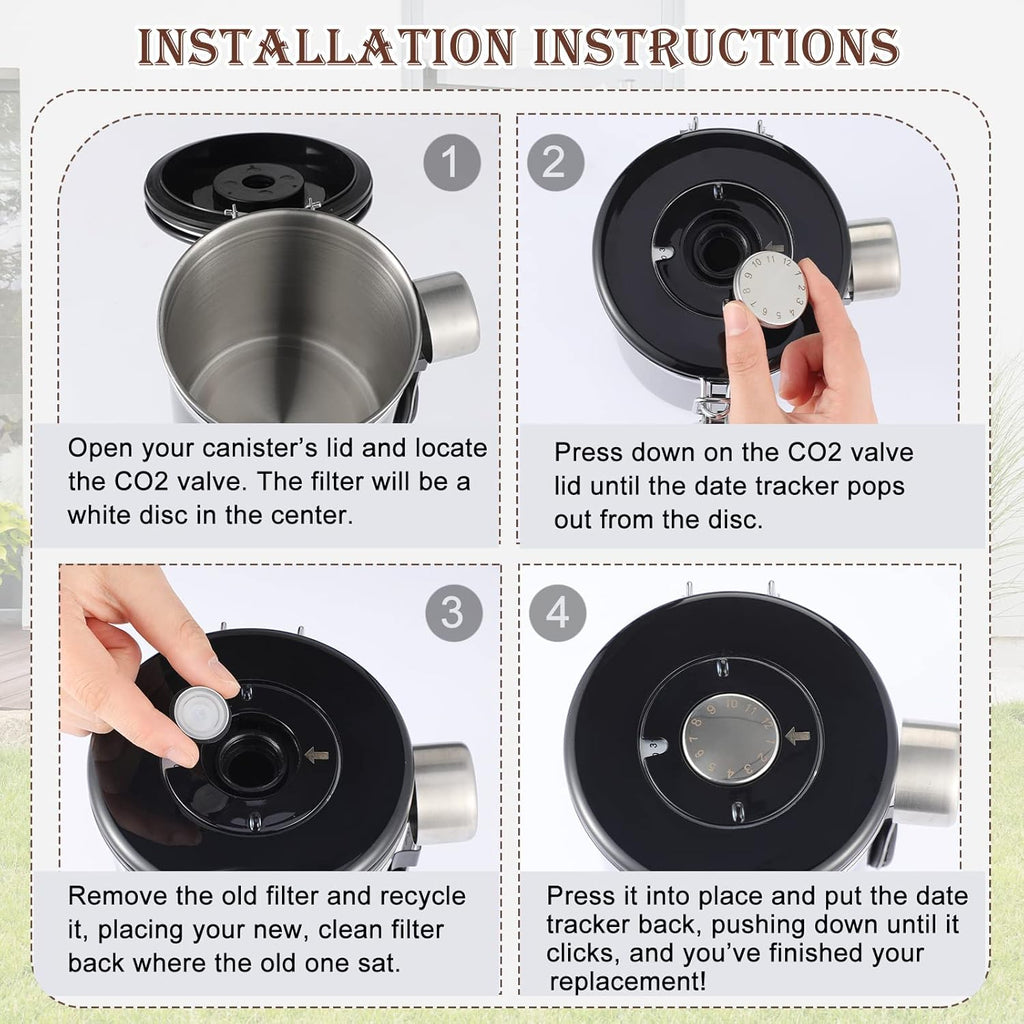 INSTALLATION INSTRUCTIONS

1

Open your canister's lid and locate the CO2 valve. The filter will be a white disc in the center.

2

Press down on the CO2 valve lid until the date tracker pops out from the disc.

3

Remove the old filter and recycle it, placing your new, clean filter back where the old one sat.

4

Press it into place and put the date tracker back, pushing down until it clicks, and you've finished your replacement!