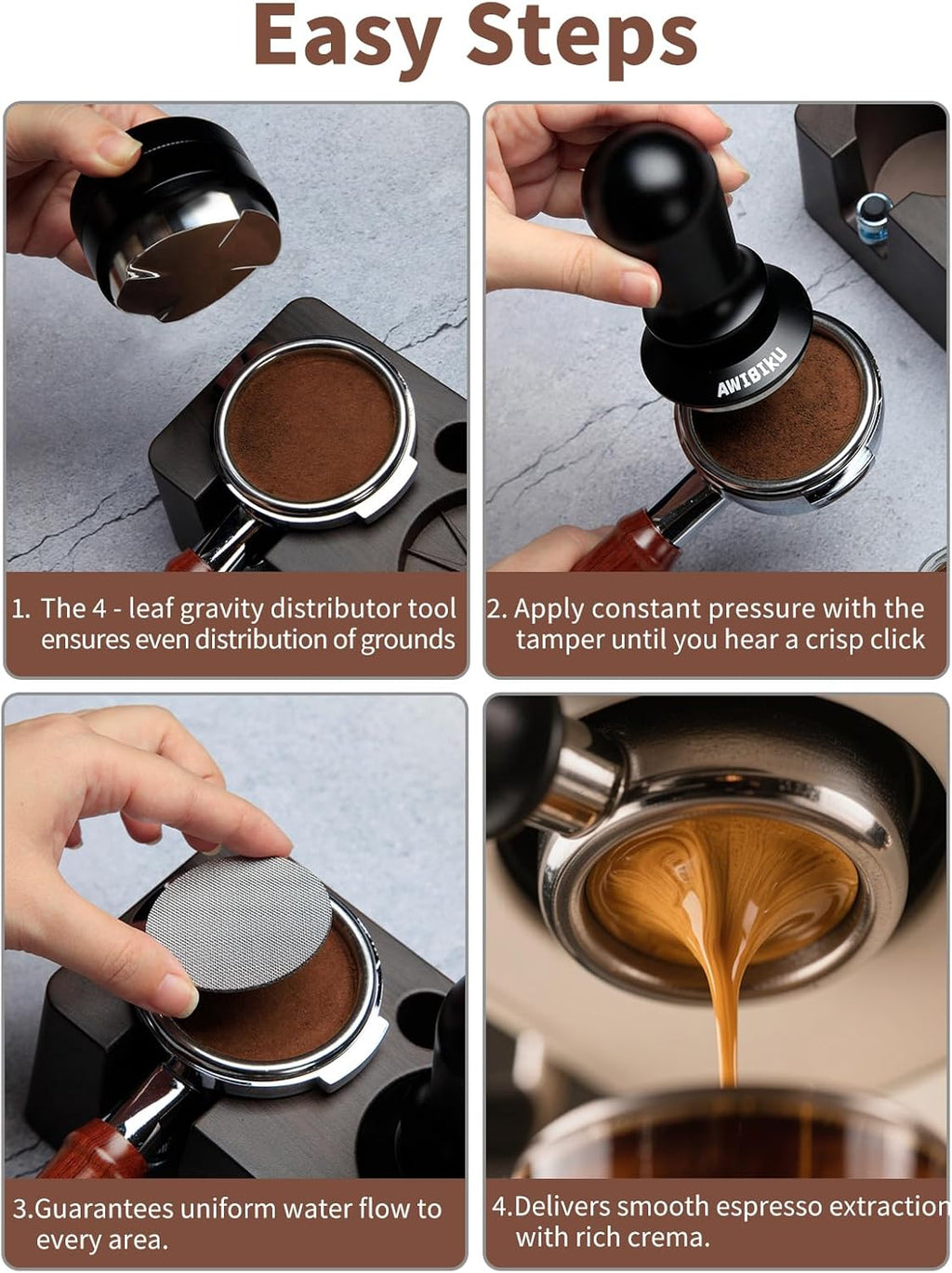 Easy Steps

AWIBIKU

1. The 4 - leaf gravity distributor tool ensures even distribution of grounds

2. Apply constant pressure with the tamper until you hear a crisp click

3.Guarantees uniform water flow to every area.

4.Delivers smooth espresso extraction with rich crema.