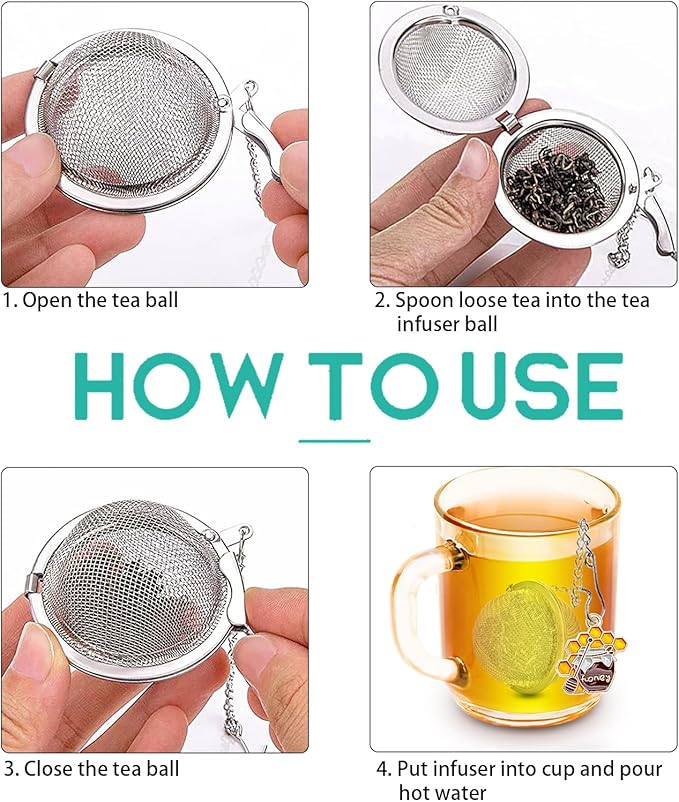 1. Open the tea ball

2. Spoon loose tea into the tea infuser ball

HOW TO USE

3. Close the tea ball

4. Put infuser into cup and pour hot water

honey