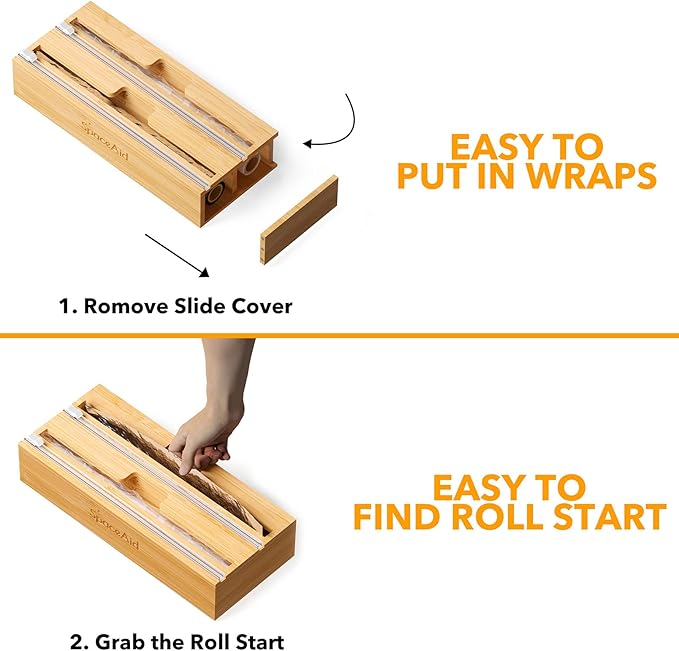 SpaceAid

EASY TO PUT IN WRAPS

1. Romove Slide Cover

SpaceAid

EASY TO FIND ROLL START

2. Grab the Roll Start