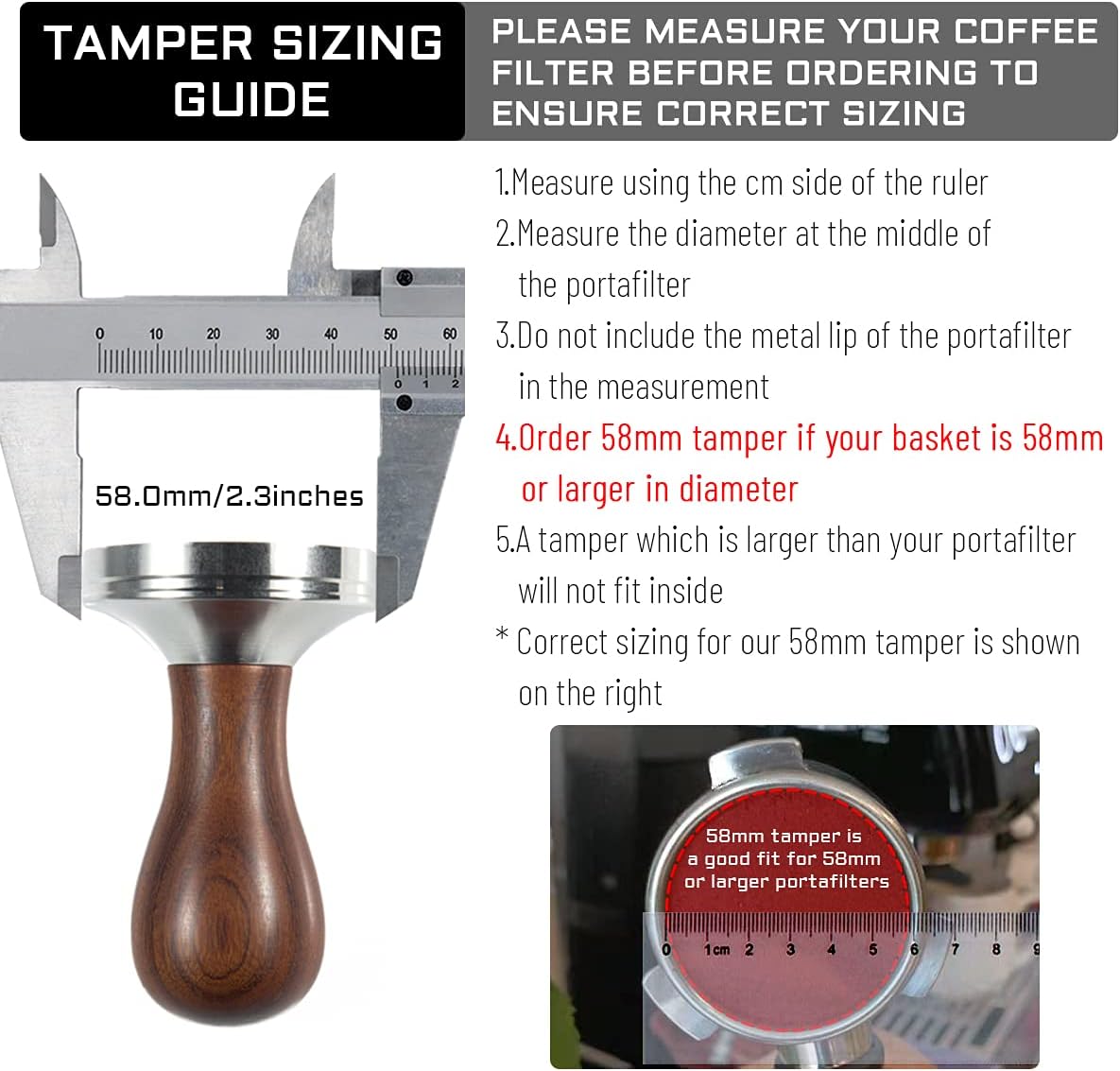 TAMPER SIZING GUIDE

PLEASE MEASURE YOUR COFFEE FILTER BEFORE ORDERING TO ENSURE CORRECT SIZING

0 10 20 30 40 50 60

0 1 2

58.0mm/2.3inches

1.Measure using the cm side of the ruler

2.Measure the diameter at the middle of the portafilter

3.Do not include the metal lip of the portafilter in the measurement

4.Order 58mm tamper if your basket is 58mm or larger in diameter

5.A tamper which is larger than your portafilter will not fit inside

* Correct sizing for our 58mm tamper is shown on the right

58mm tamper is a good fit for 58mm or larger portafilters

0 1cm 2 3 4 5 6 7 8 9