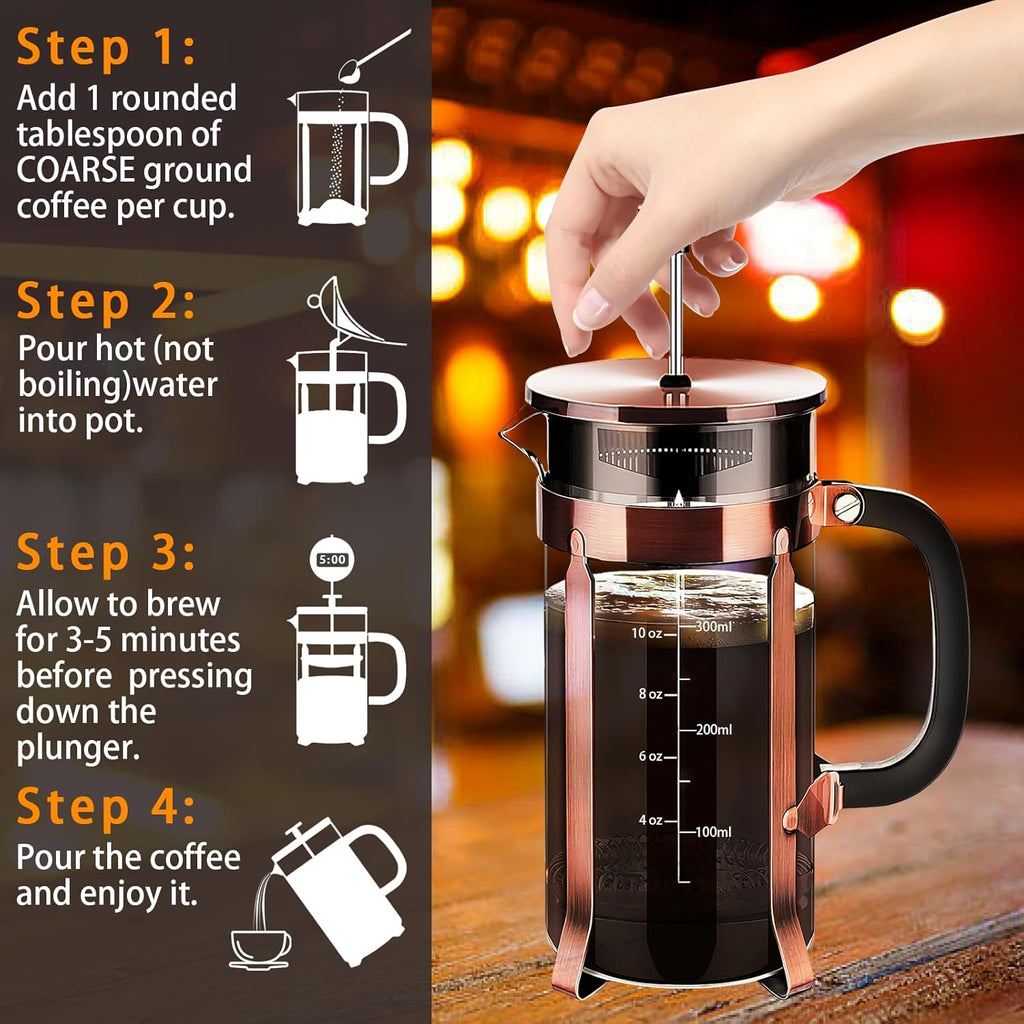 Step 1:
Add 1 rounded tablespoon of COARSE ground coffee per cup.

Step 2:
Pour hot (not boiling)water into pot.

Step 3:
5:00
Allow to brew for 3-5 minutes before pressing down the plunger.

Step 4:
Pour the coffee and enjoy it.

10 oz
300ml
8 oz
200ml
6 oz
4 oz
100ml