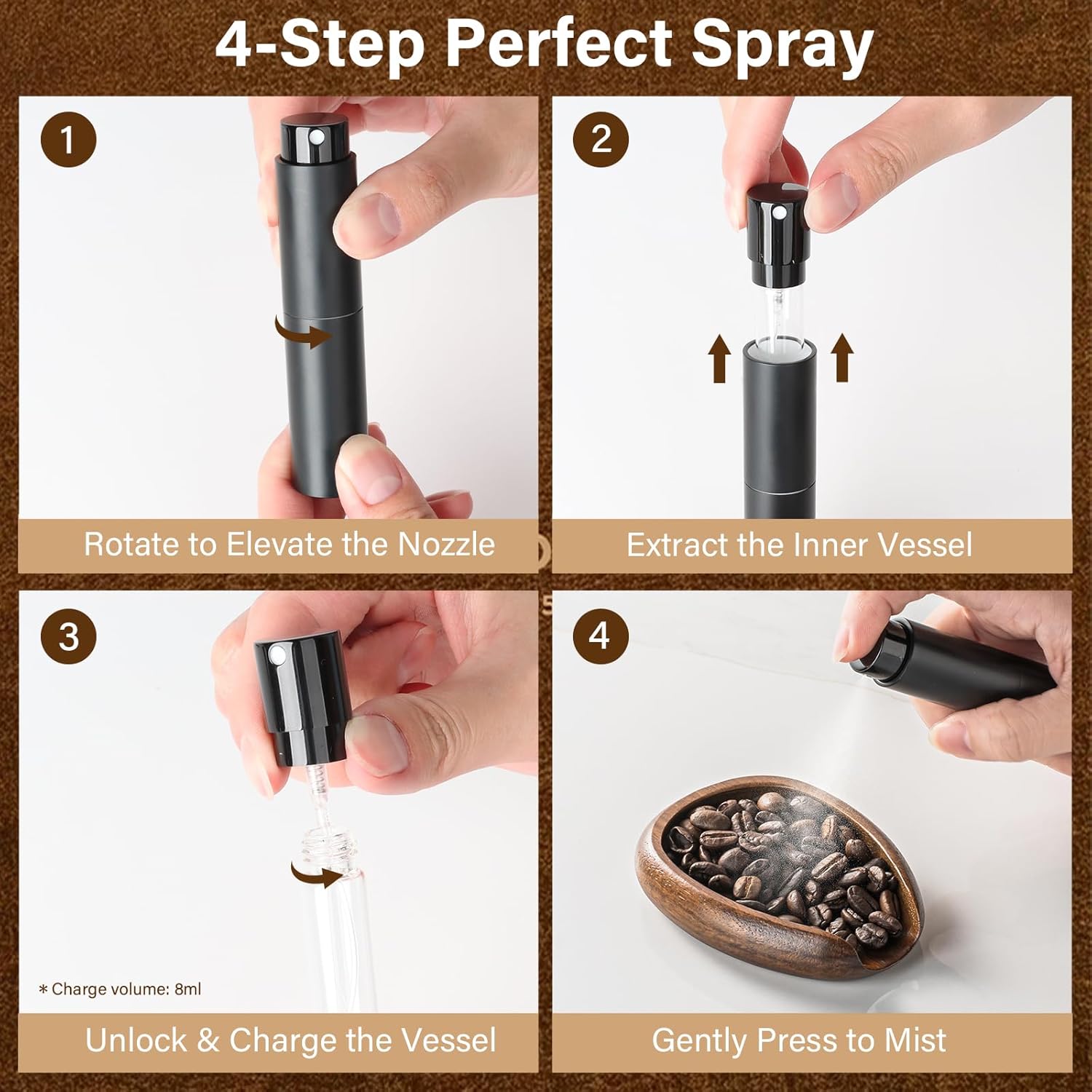 4-Step Perfect Spray

1
Rotate to Elevate the Nozzle

2
Extract the Inner Vessel

3
* Charge volume: 8ml
Unlock & Charge the Vessel

4
Gently Press to Mist