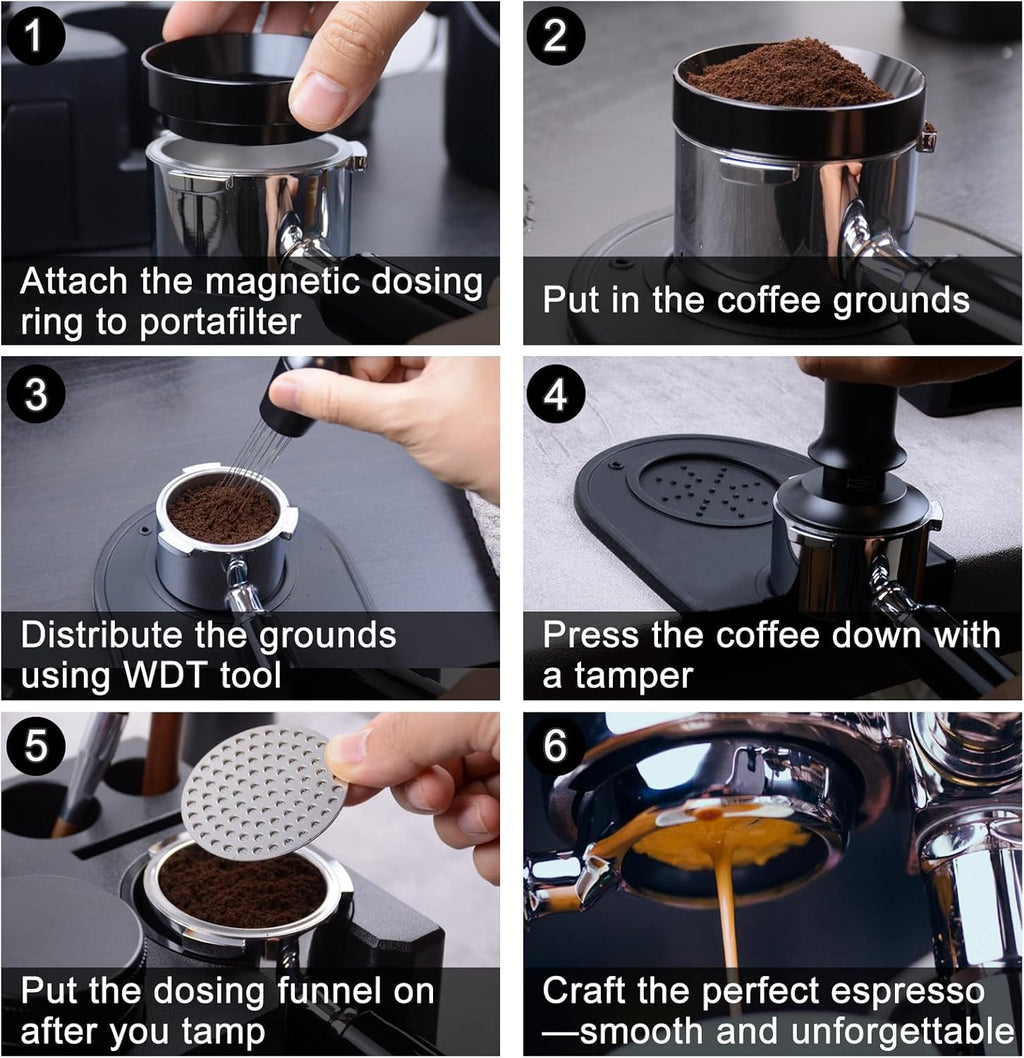 1
Attach the magnetic dosing ring to portafilter

2
Put in the coffee grounds

3
Distribute the grounds using WDT tool

4
Press the coffee down with a tamper

5
Put the dosing funnel on after you tamp

6
Craft the perfect espresso —smooth and unforgettable