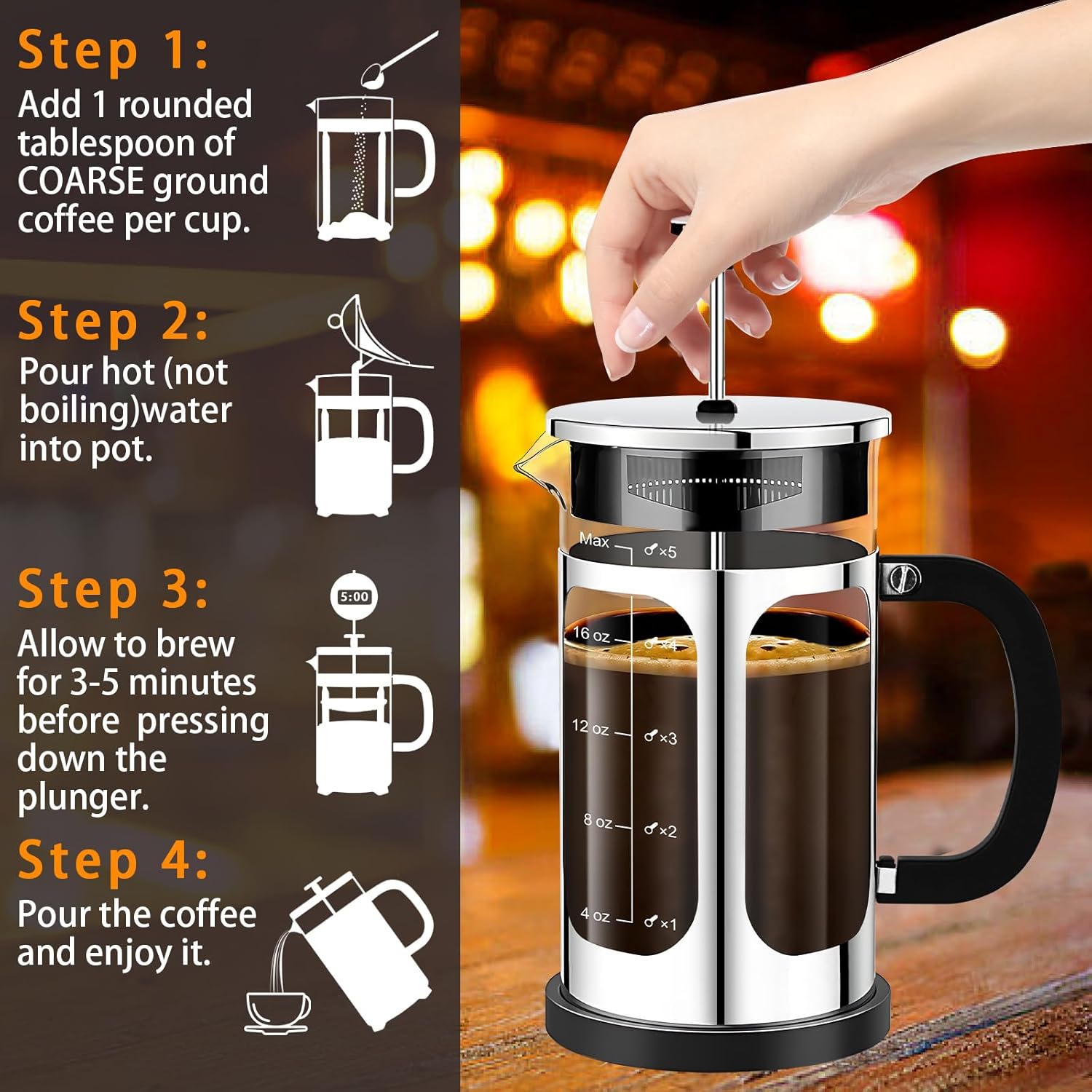 Step 1:
Add 1 rounded tablespoon of COARSE ground coffee per cup.

Step 2:
Pour hot (not boiling)water into pot.

Step 3:
5:00
Allow to brew for 3-5 minutes before pressing down the plunger.

Step 4:
Pour the coffee and enjoy it.

Max
×5
16 oz
×4
12 oz
×3
8 oz
×2
4 oz
×1