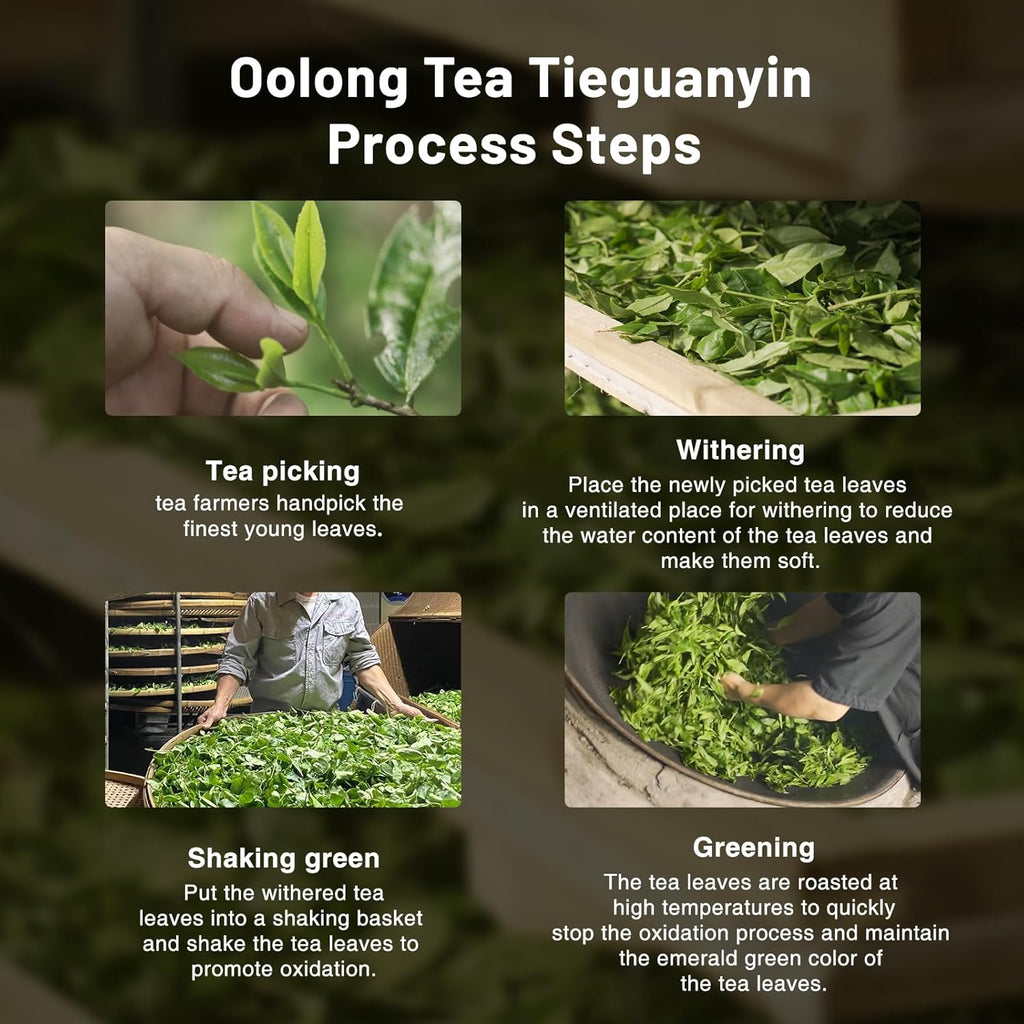 Oolong Tea Tieguanyin Process Steps

Tea picking
tea farmers handpick the finest young leaves.

Withering
Place the newly picked tea leaves in a ventilated place for withering to reduce the water content of the tea leaves and make them soft.

Shaking green
Put the withered tea leaves into a shaking basket and shake the tea leaves to promote oxidation.

Greening
The tea leaves are roasted at high temperatures to quickly stop the oxidation process and maintain the emerald green color of the tea leaves.