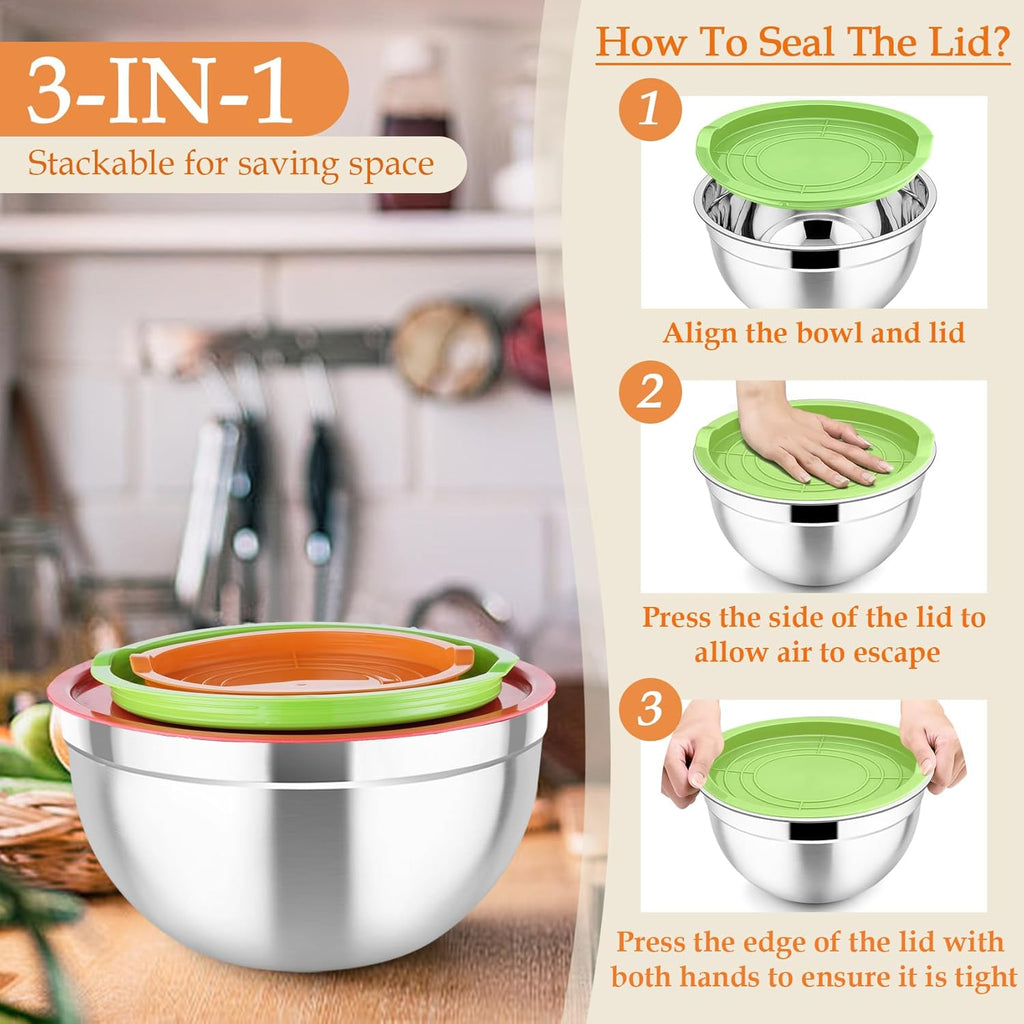 3-IN-1
Stackable for saving space

How To Seal The Lid?

1
Align the bowl and lid

2
Press the side of the lid to allow air to escape

3
Press the edge of the lid with both hands to ensure it is tight