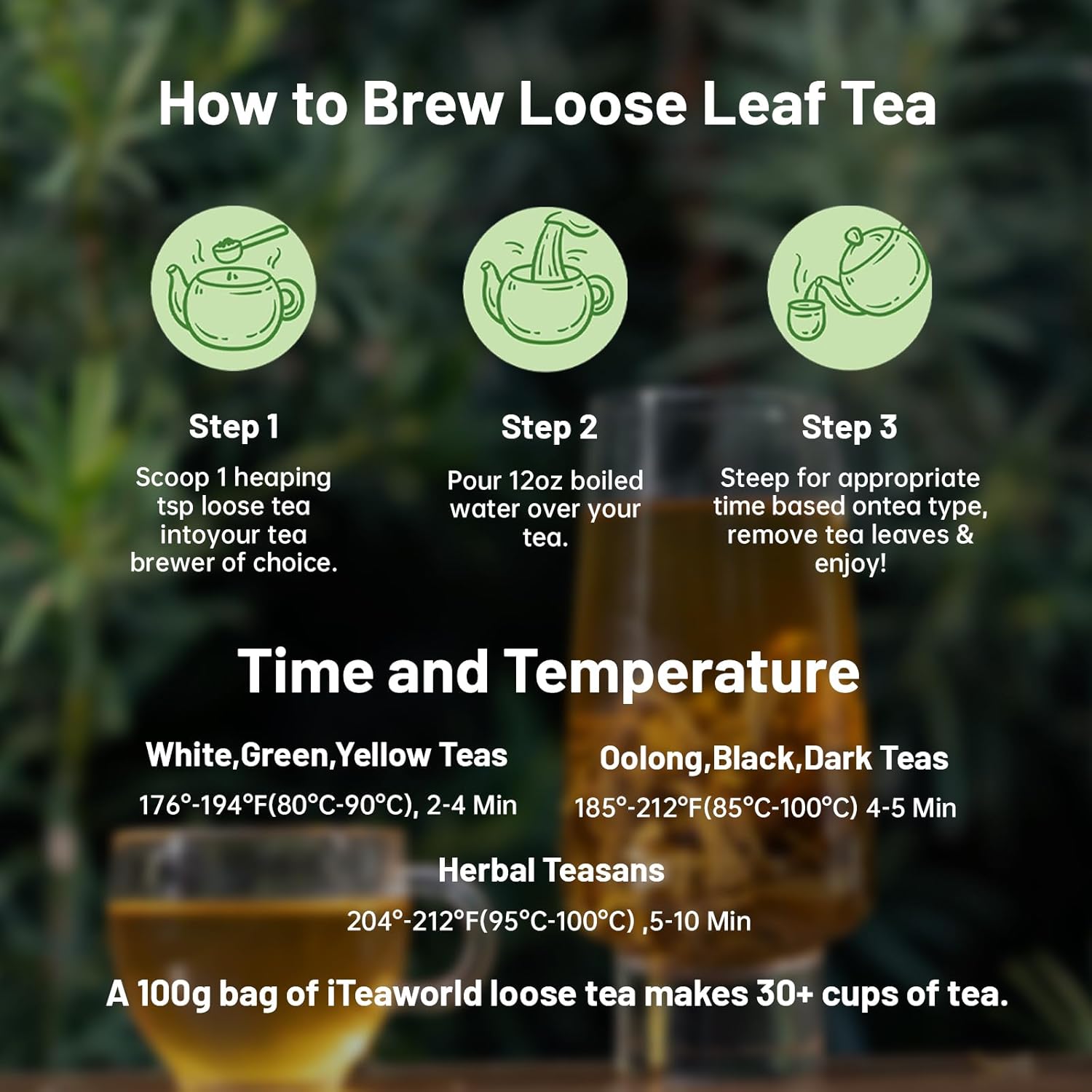 How to Brew Loose Leaf Tea

Step 1
Scoop 1 heaping tsp loose tea intoyour tea brewer of choice.

Step 2
Pour 12oz boiled water over your tea.

Step 3
Steep for appropriate time based ontea type, remove tea leaves & enjoy!

Time and Temperature

White,Green,Yellow Teas
176°-194°F(80°C-90°C), 2-4 Min

Oolong,Black,Dark Teas
185°-212°F(85°C-100°C) 4-5 Min

Herbal Teasans
204°-212°F(95°C-100°C) ,5-10 Min

A 100g bag of iTeaworld loose tea makes 30+ cups of tea.