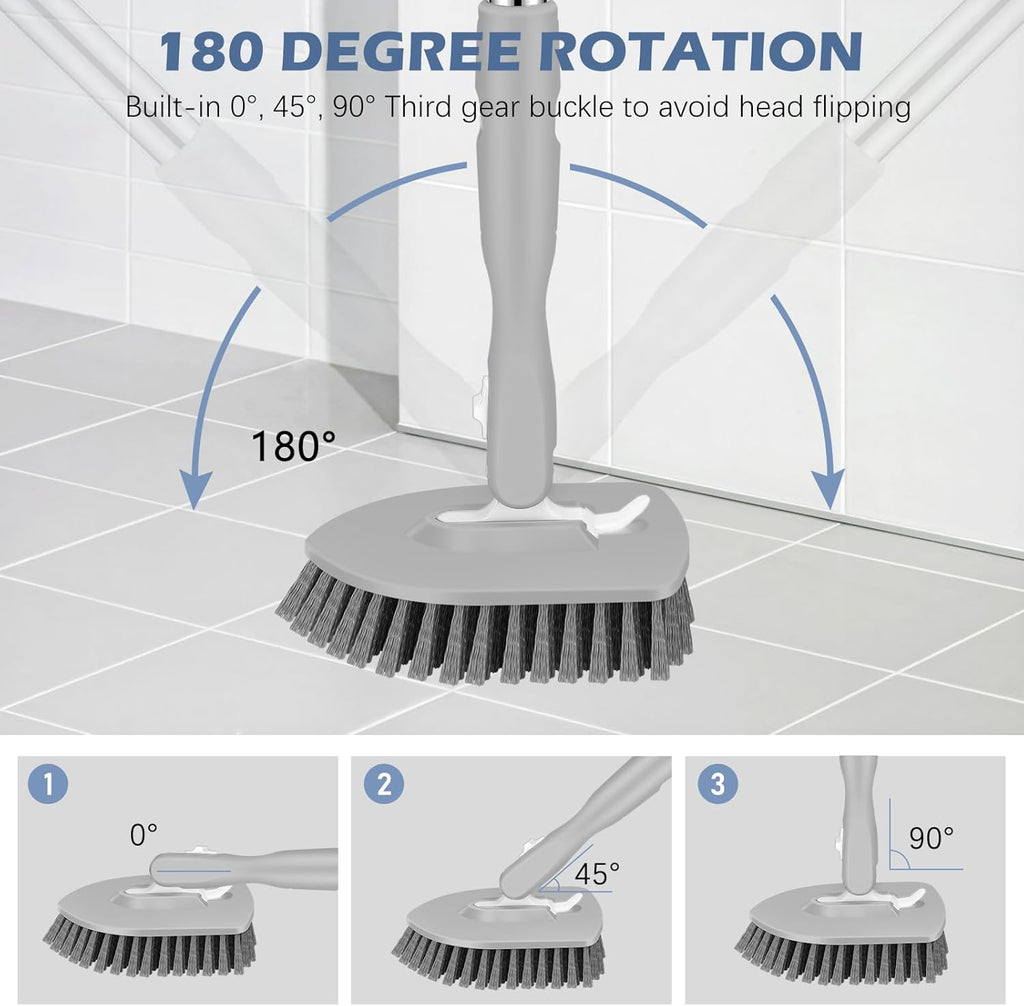 180 DEGREE ROTATION

Built-in 0°, 45°, 90° Third gear buckle to avoid head flipping

180°

1

0°

2

45°

3

90°