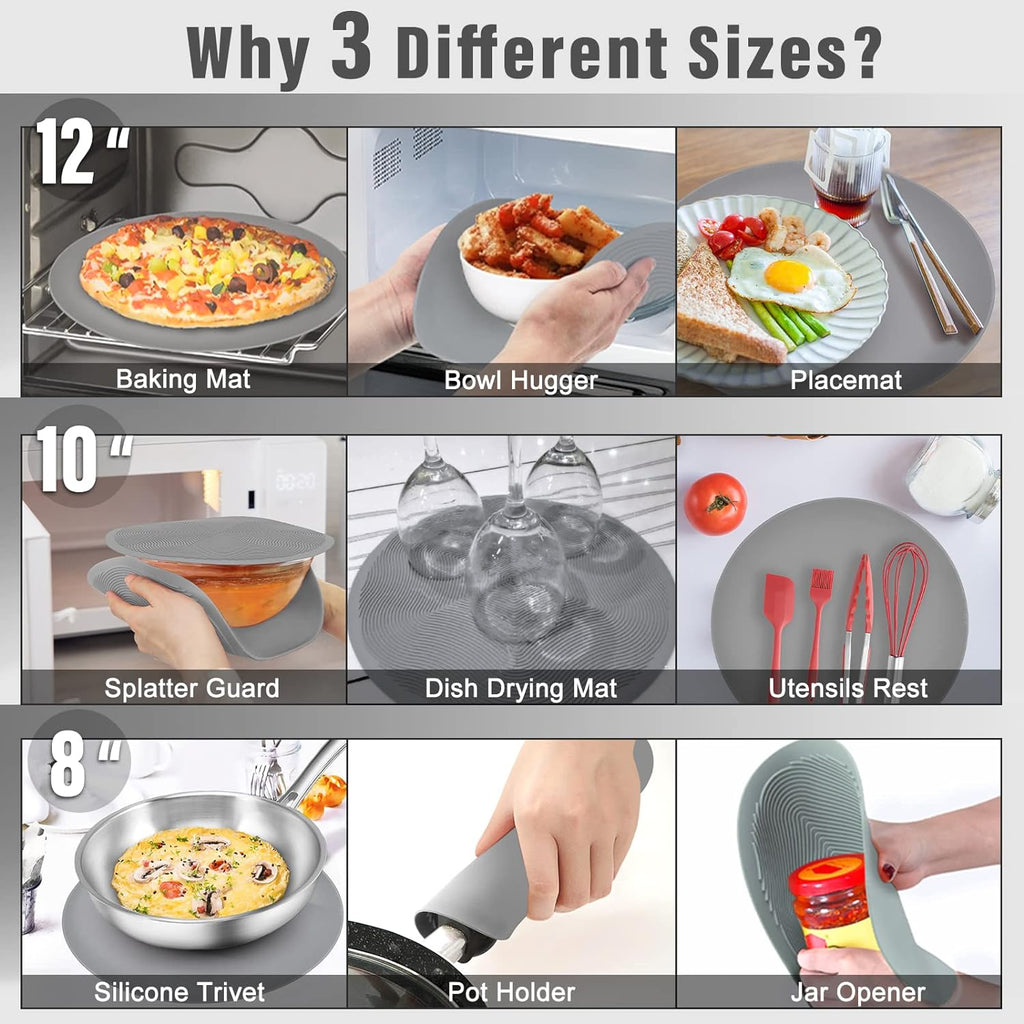 Why 3 Different Sizes?

12"

Baking Mat

Bowl Hugger

Placemat

10"

00:20

Splatter Guard

Dish Drying Mat

Utensils Rest

8"

Silicone Trivet

Pot Holder

Jar Opener