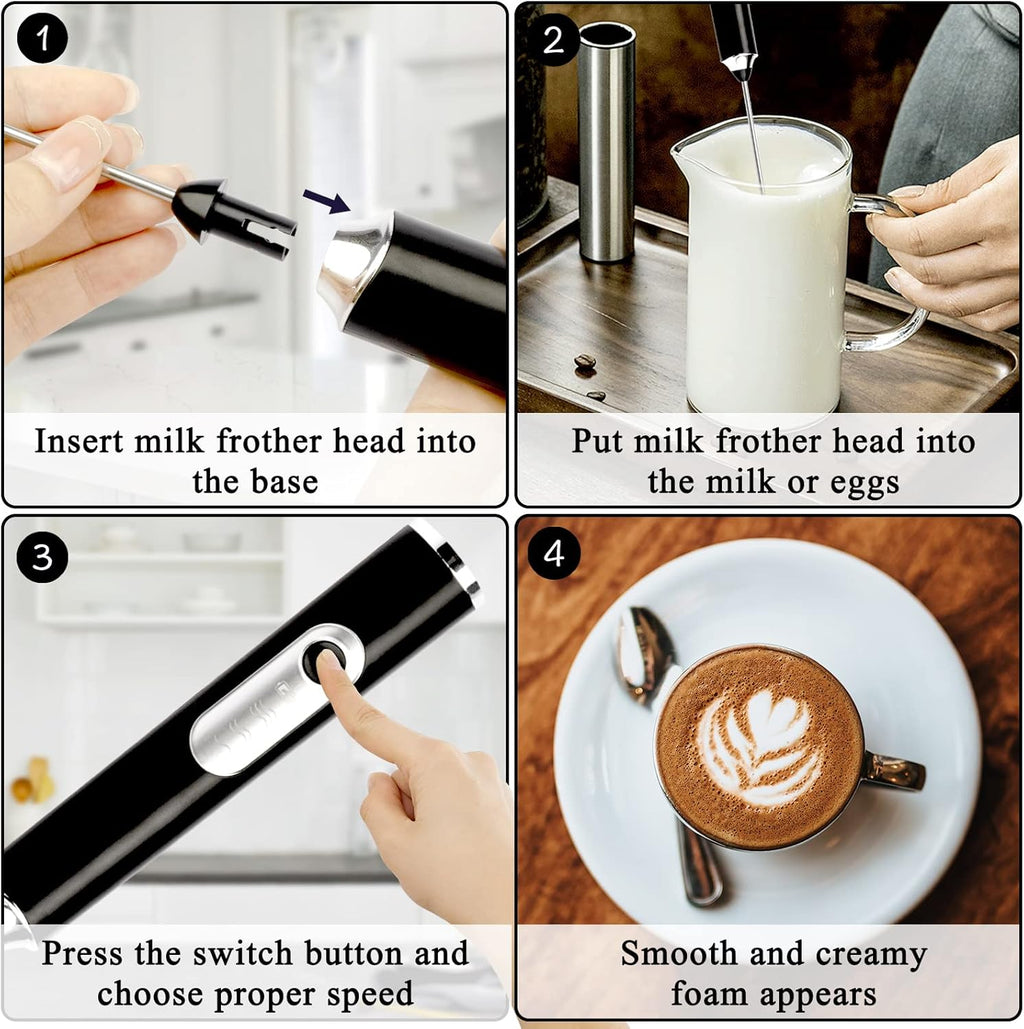 1

Insert milk frother head into the base

2

Put milk frother head into the milk or eggs

3

Press the switch button and choose proper speed

4

Smooth and creamy foam appears