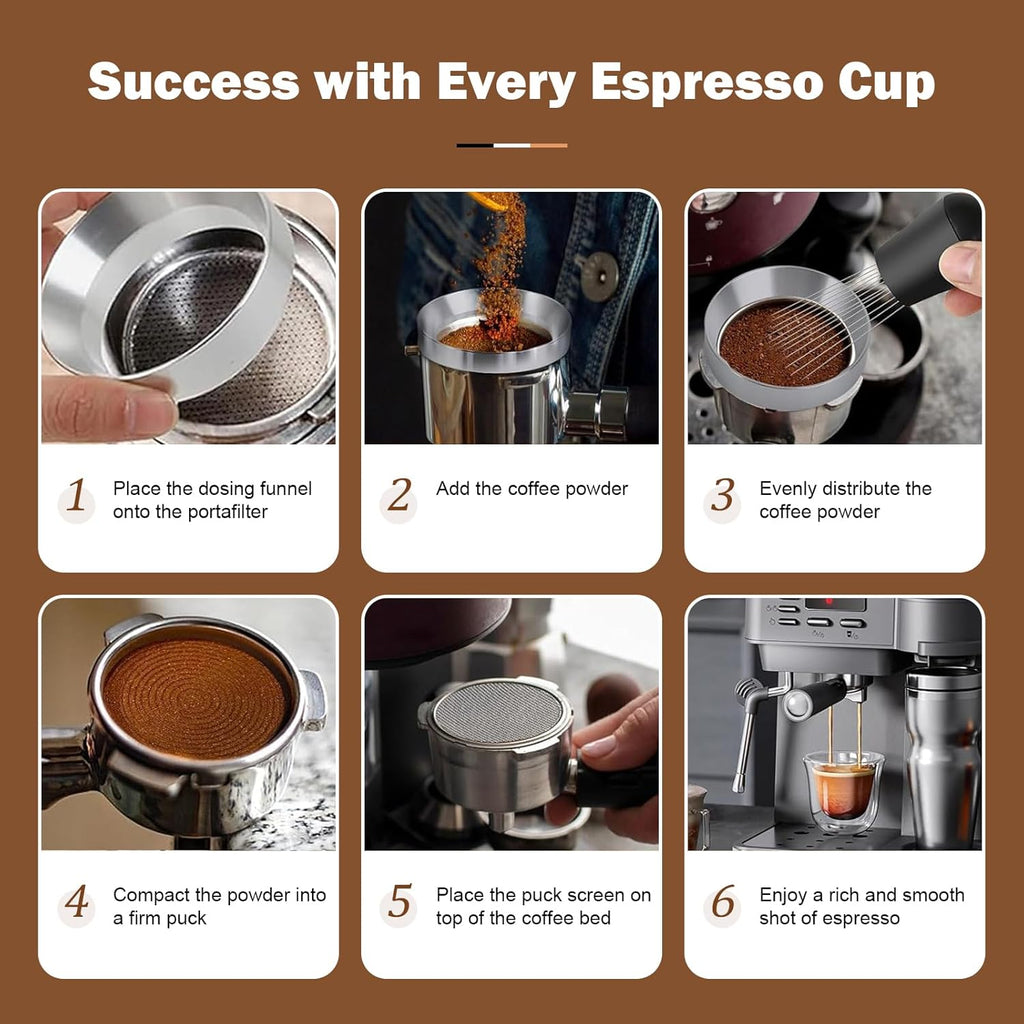 Success with Every Espresso Cup

1 Place the dosing funnel onto the portafilter

2 Add the coffee powder

3 Evenly distribute the coffee powder

4 Compact the powder into a firm puck

5 Place the puck screen on top of the coffee bed

6 Enjoy a rich and smooth shot of espresso