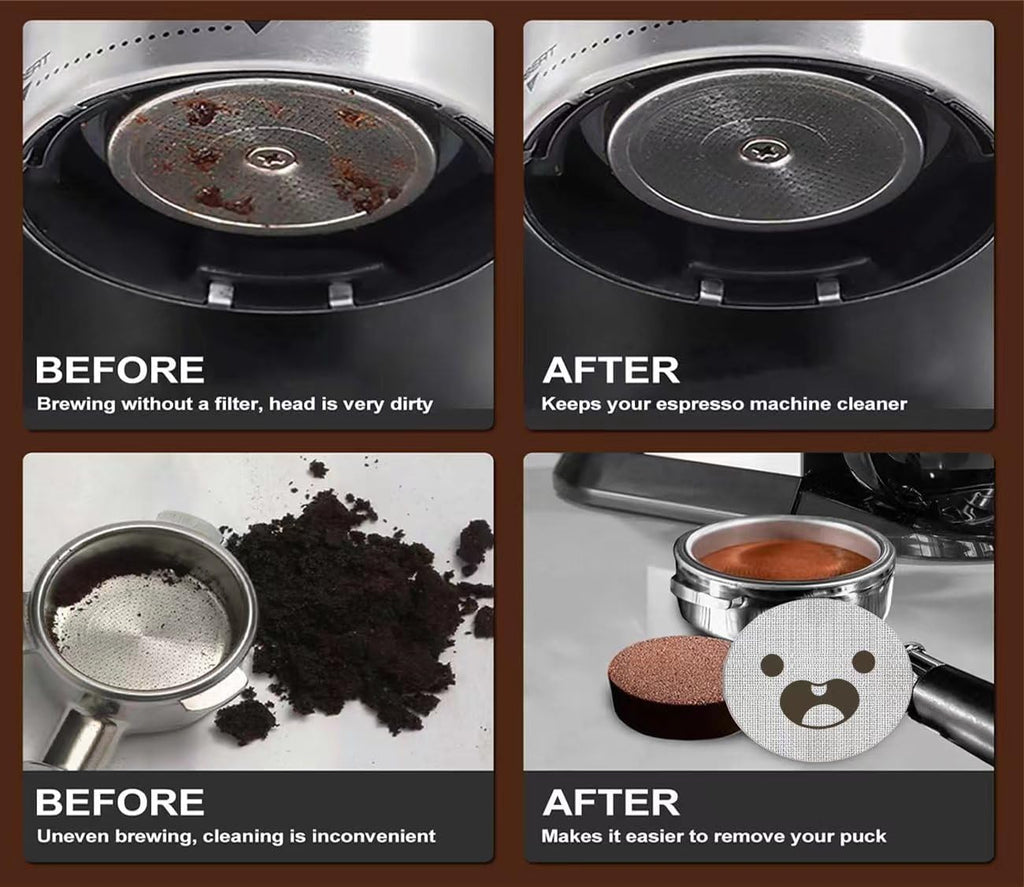 BEFORE
Brewing without a filter, head is very dirty

AFTER
Keeps your espresso machine cleaner

BEFORE
Uneven brewing, cleaning is inconvenient

AFTER
Makes it easier to remove your puck