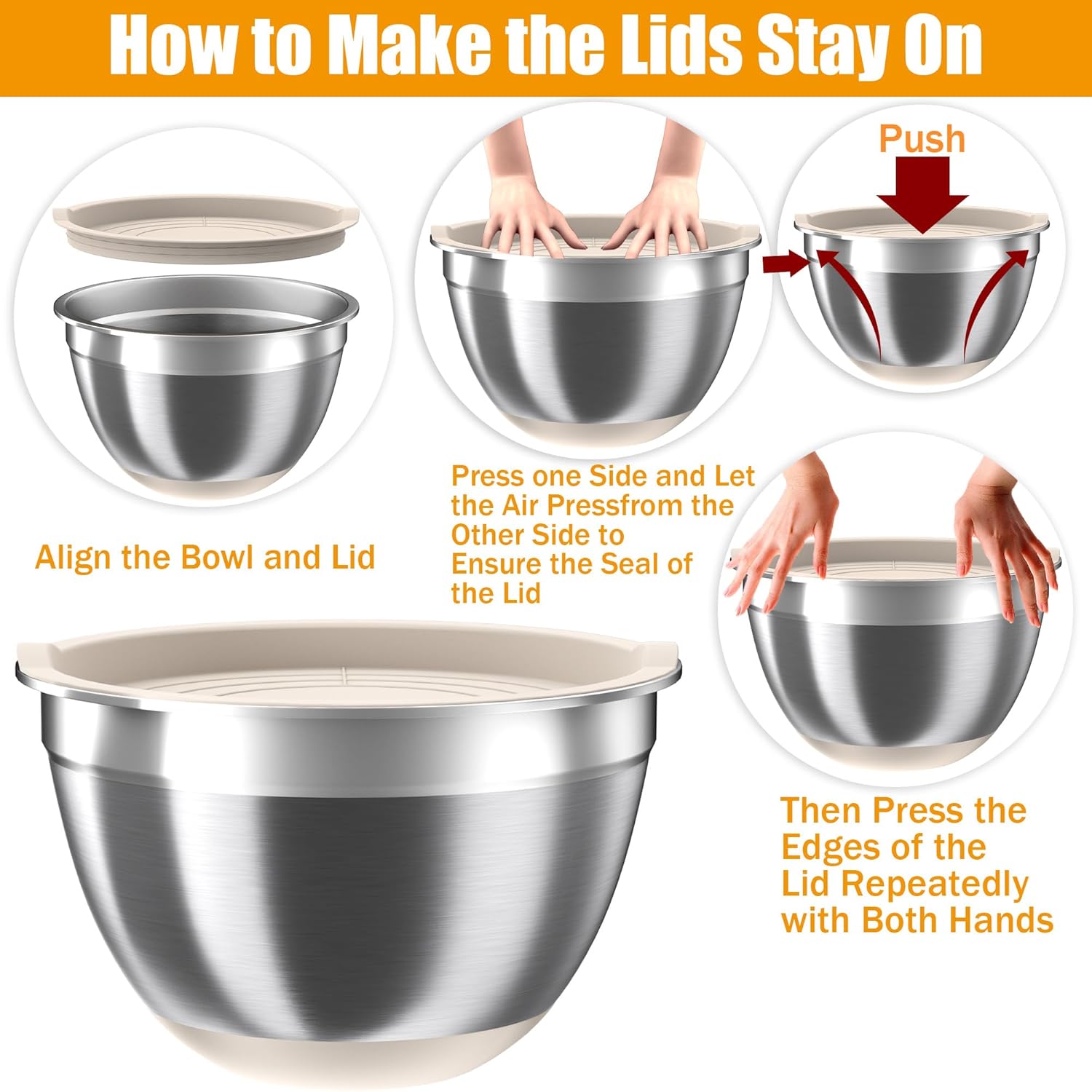 How to Make the Lids Stay On

Push

Align the Bowl and Lid

Press one Side and Let the Air Pressfrom the Other Side to Ensure the Seal of the Lid

Then Press the Edges of the Lid Repeatedly with Both Hands