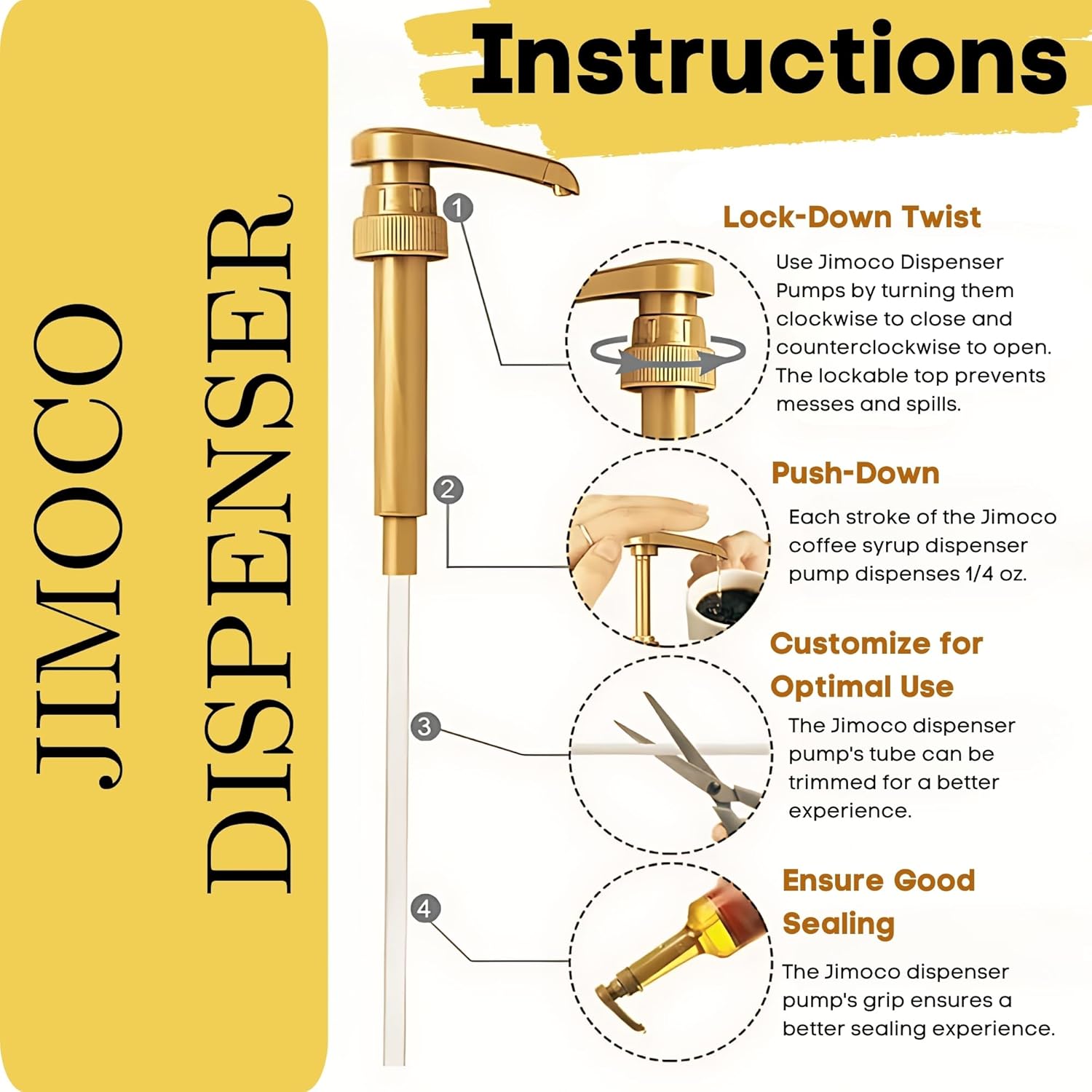 JIMOCO DISPENSER

Instructions

1

Lock-Down Twist

Use Jimoco Dispenser Pumps by turning them clockwise to close and counterclockwise to open. The lockable top prevents messes and spills.

2

Push-Down

Each stroke of the Jimoco coffee syrup dispenser pump dispenses 1/4 oz.

3

Customize for Optimal Use

The Jimoco dispenser pump's tube can be trimmed for a better experience.

4

Ensure Good Sealing

The Jimoco dispenser pump's grip ensures a better sealing experience.