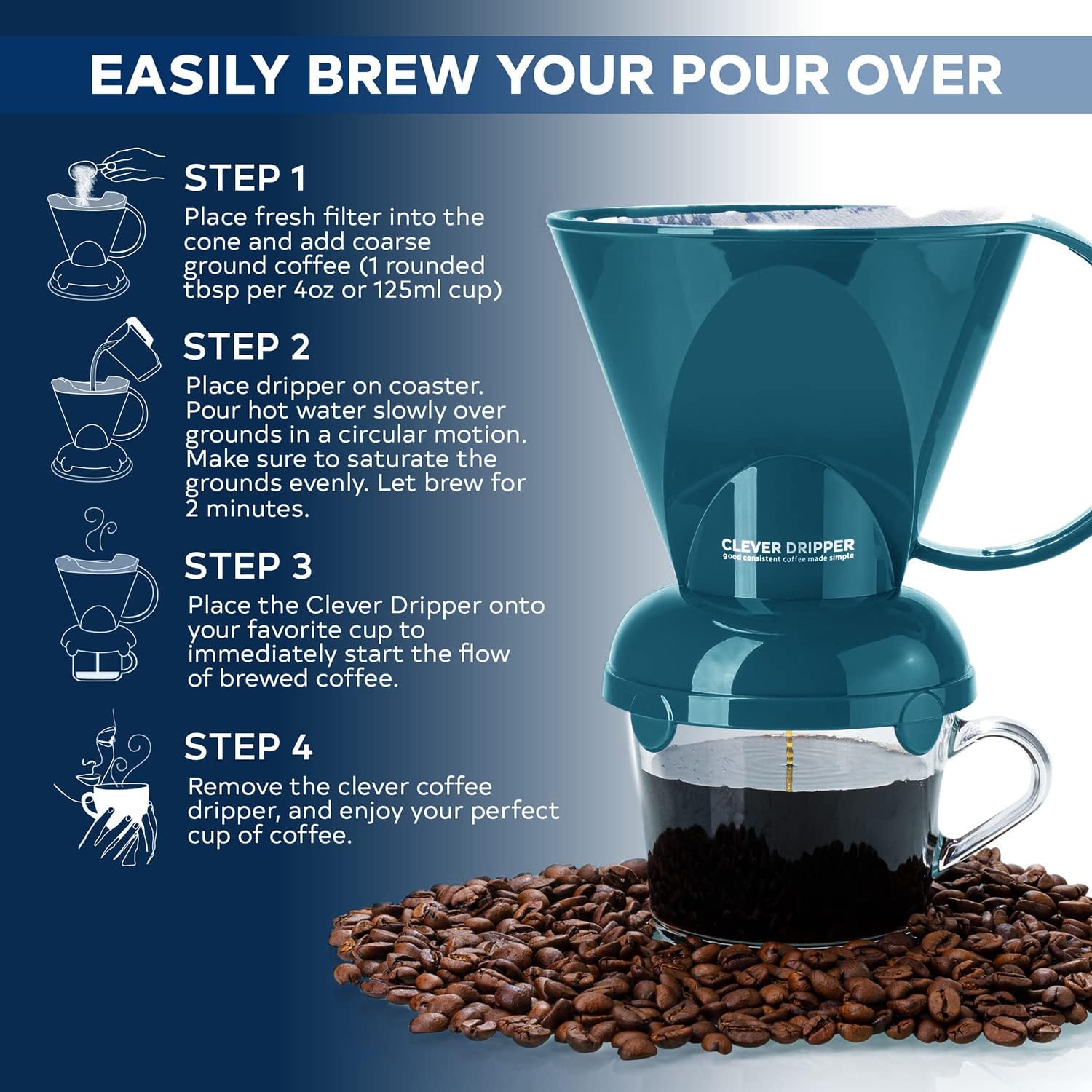 EASILY BREW YOUR POUR OVER

STEP 1
Place fresh filter into the cone and add coarse ground coffee (1 rounded tbsp per 4oz or 125ml cup)

STEP 2
Place dripper on coaster. Pour hot water slowly over grounds in a circular motion. Make sure to saturate the grounds evenly. Let brew for 2 minutes.

STEP 3
Place the Clever Dripper onto your favorite cup to immediately start the flow of brewed coffee.

STEP 4
Remove the clever coffee dripper, and enjoy your perfect cup of coffee.

CLEVER DRIPPER
good consistent coffee made simple