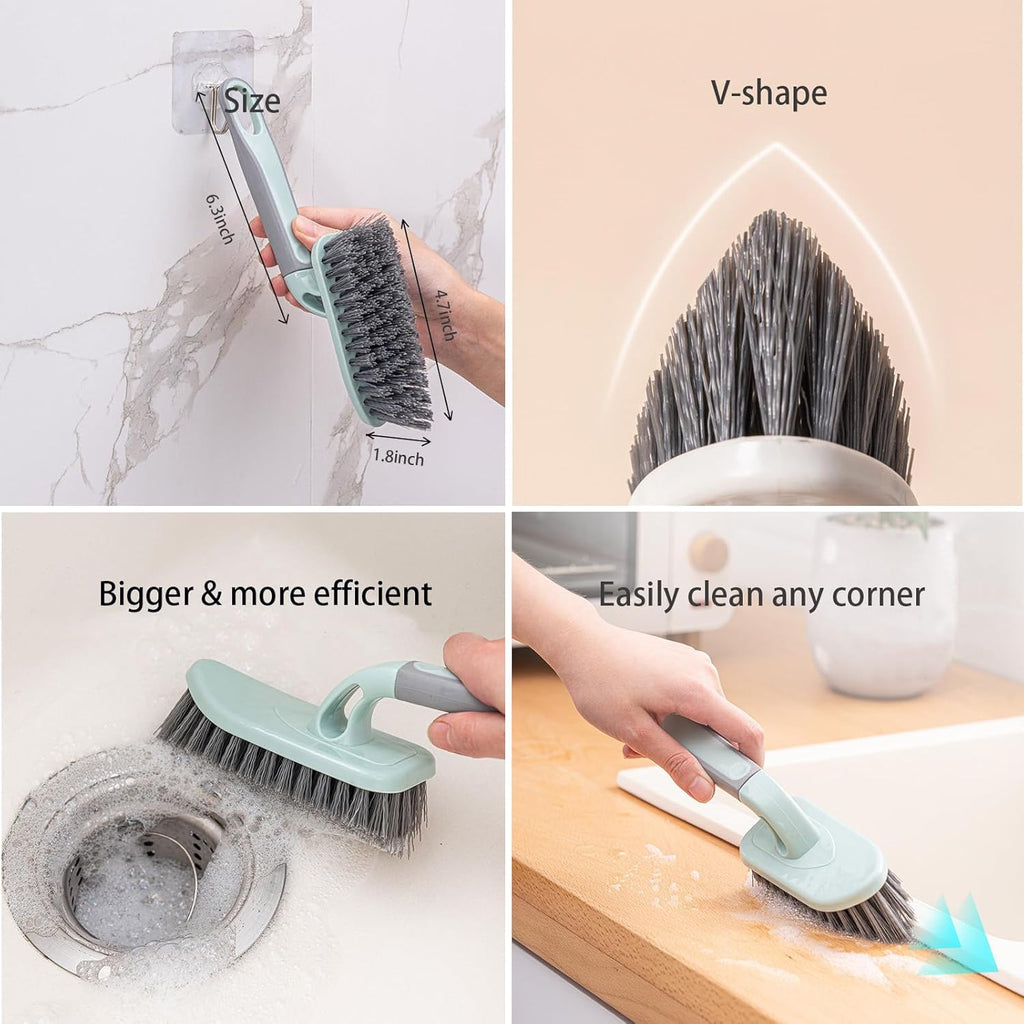 Size

6.3inch

4.7inch

1.8inch

V-shape

Bigger & more efficient

Easily clean any corner