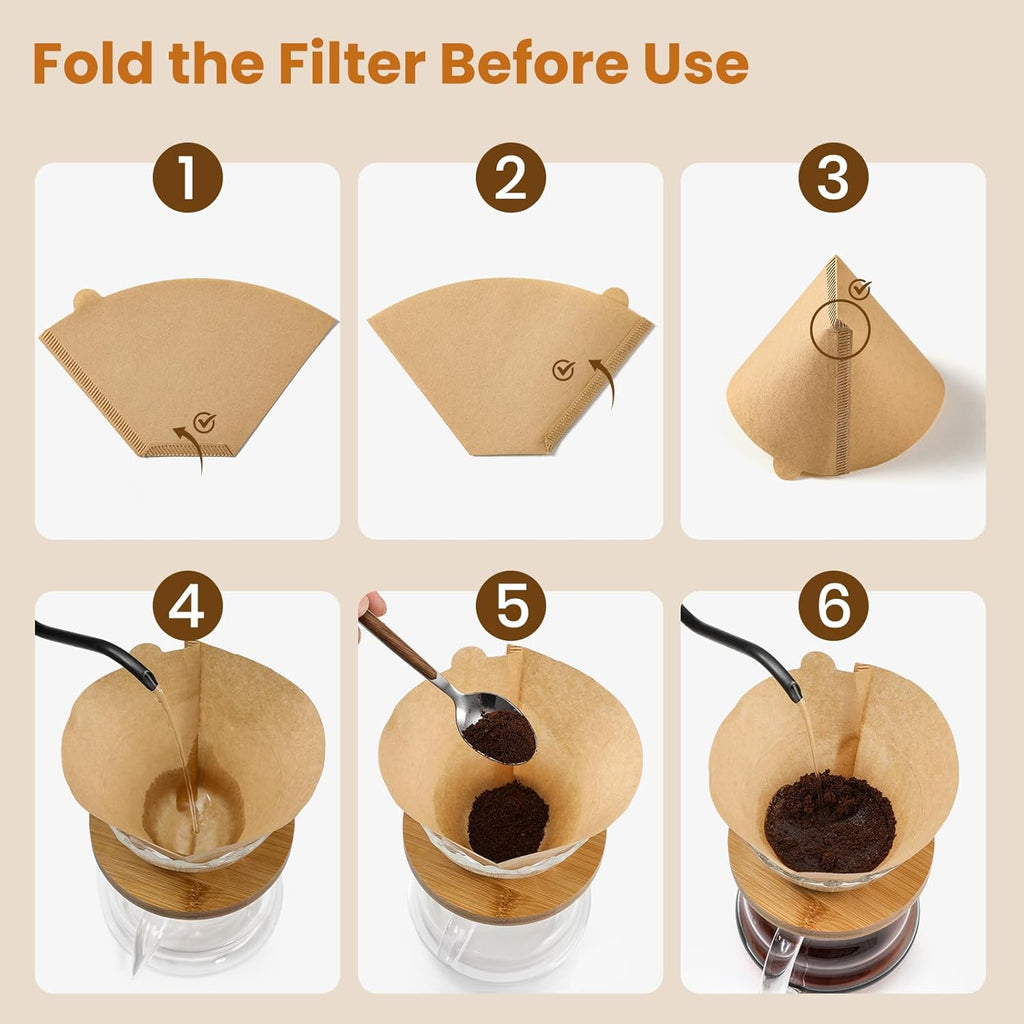 Fold the Filter Before Use

1

2

3

4

5

6