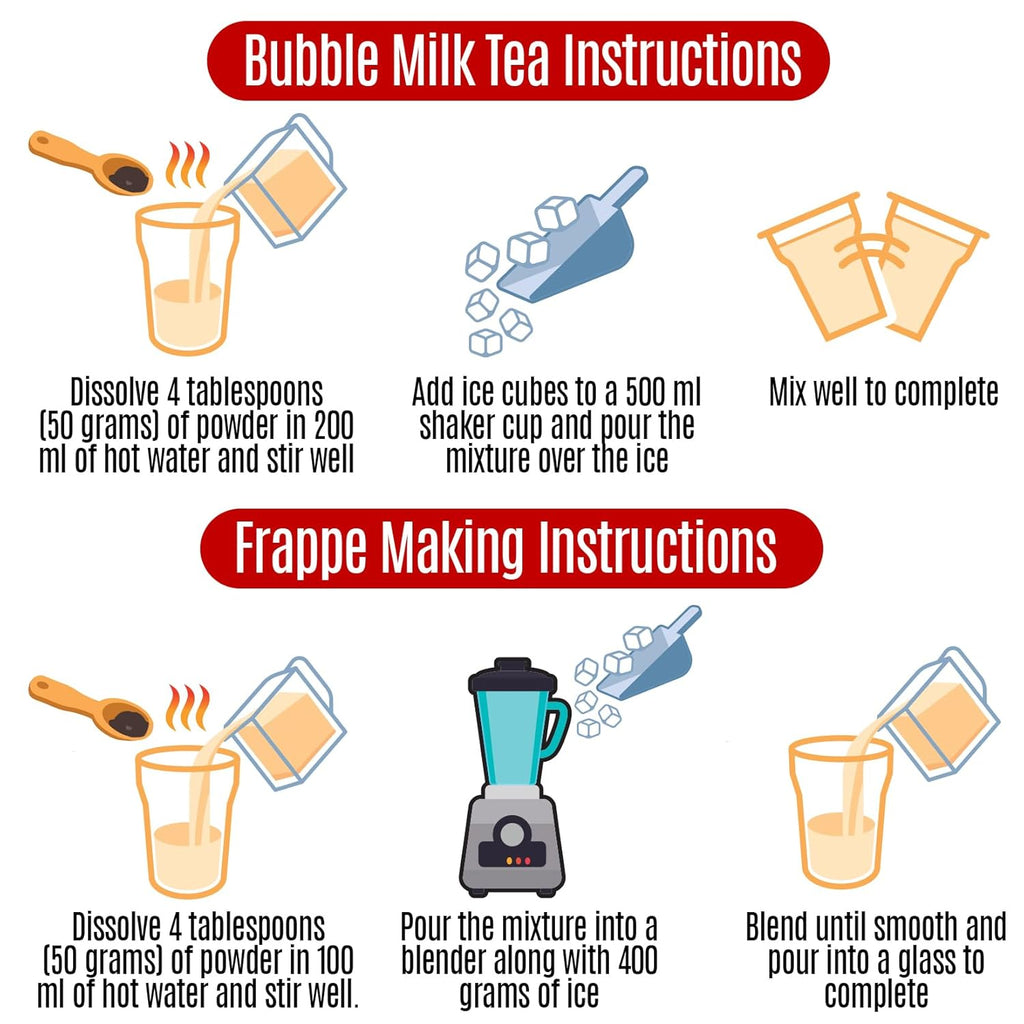 Bubble Milk Tea Instructions

Dissolve 4 tablespoons (50 grams) of powder in 200 ml of hot water and stir well

Add ice cubes to a 500 ml shaker cup and pour the mixture over the ice

Mix well to complete

Frappe Making Instructions

Dissolve 4 tablespoons (50 grams) of powder in 100 ml of hot water and stir well.

Pour the mixture into a blender along with 400 grams of ice

Blend until smooth and pour into a glass to complete