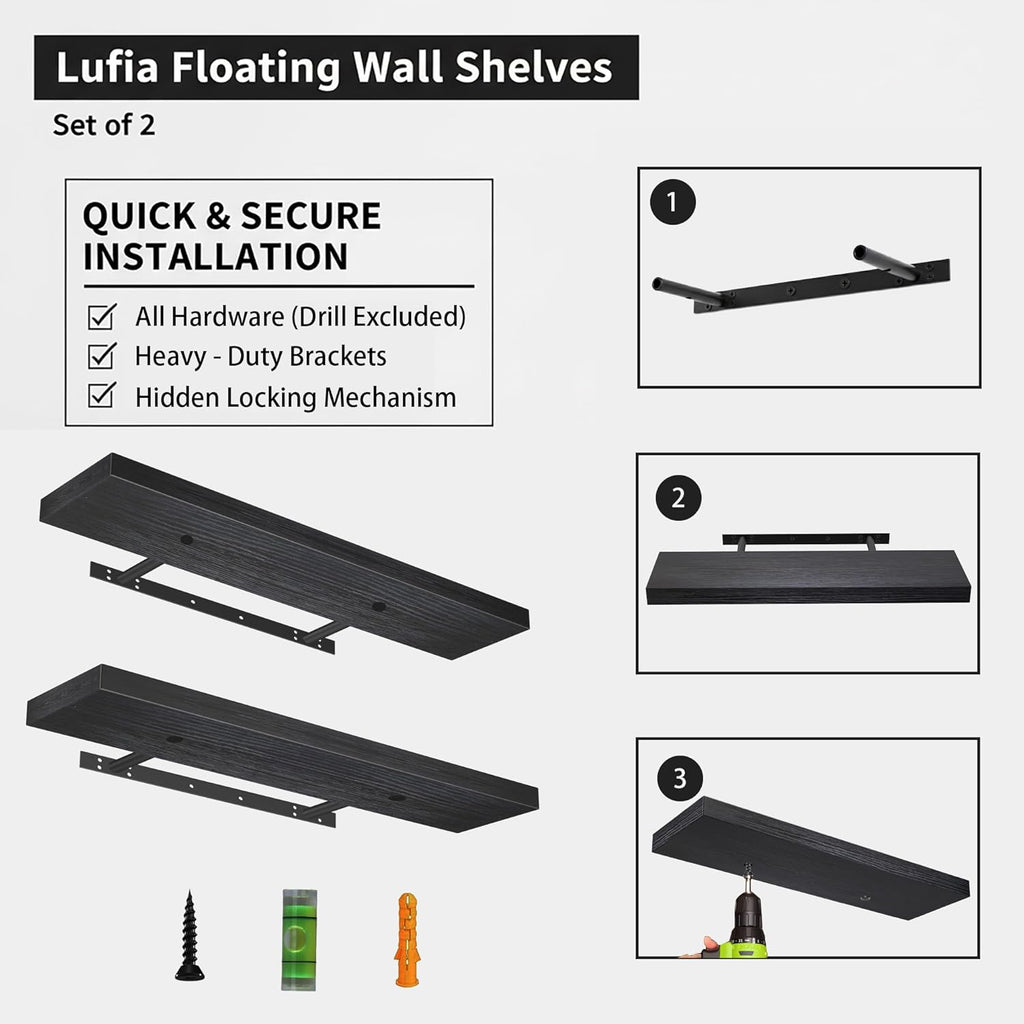 Lufia Floating Wall Shelves

Set of 2

QUICK & SECURE INSTALLATION

All Hardware (Drill Excluded)

Heavy - Duty Brackets

Hidden Locking Mechanism

1

2

3