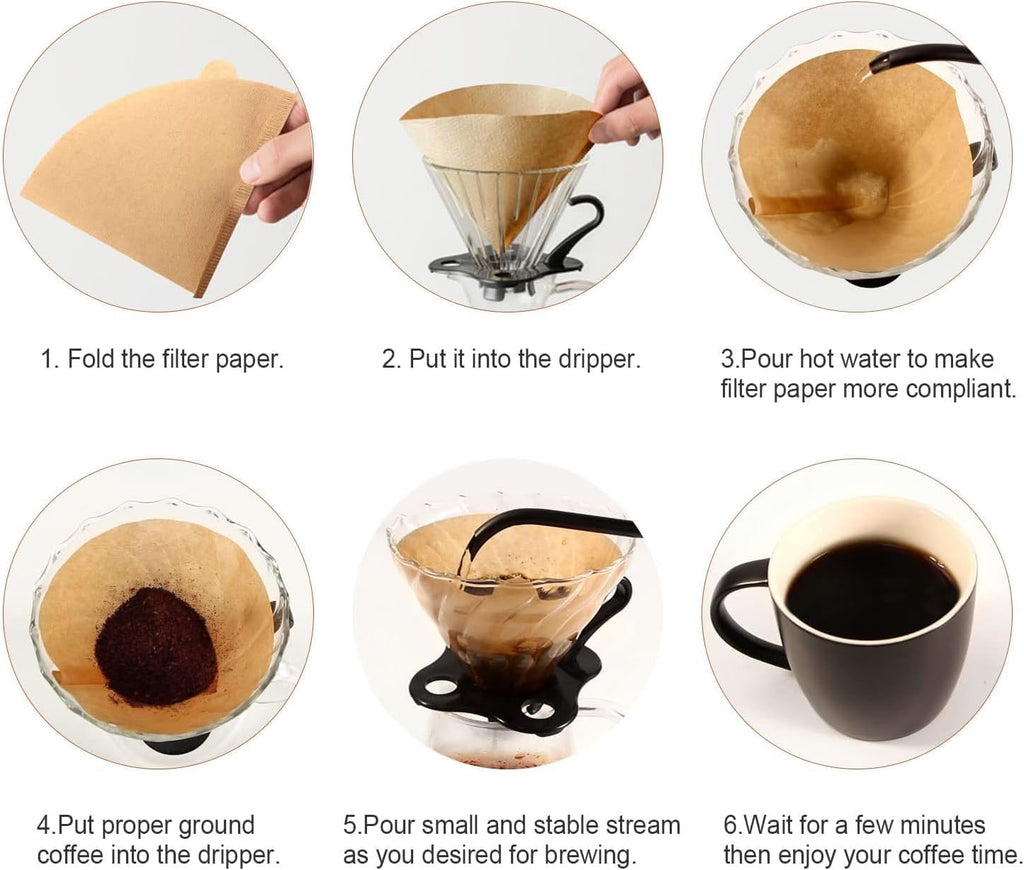 1. Fold the filter paper.

2. Put it into the dripper.

3.Pour hot water to make filter paper more compliant.

4.Put proper ground coffee into the dripper.

5.Pour small and stable stream as you desired for brewing.

6.Wait for a few minutes then enjoy your coffee time.